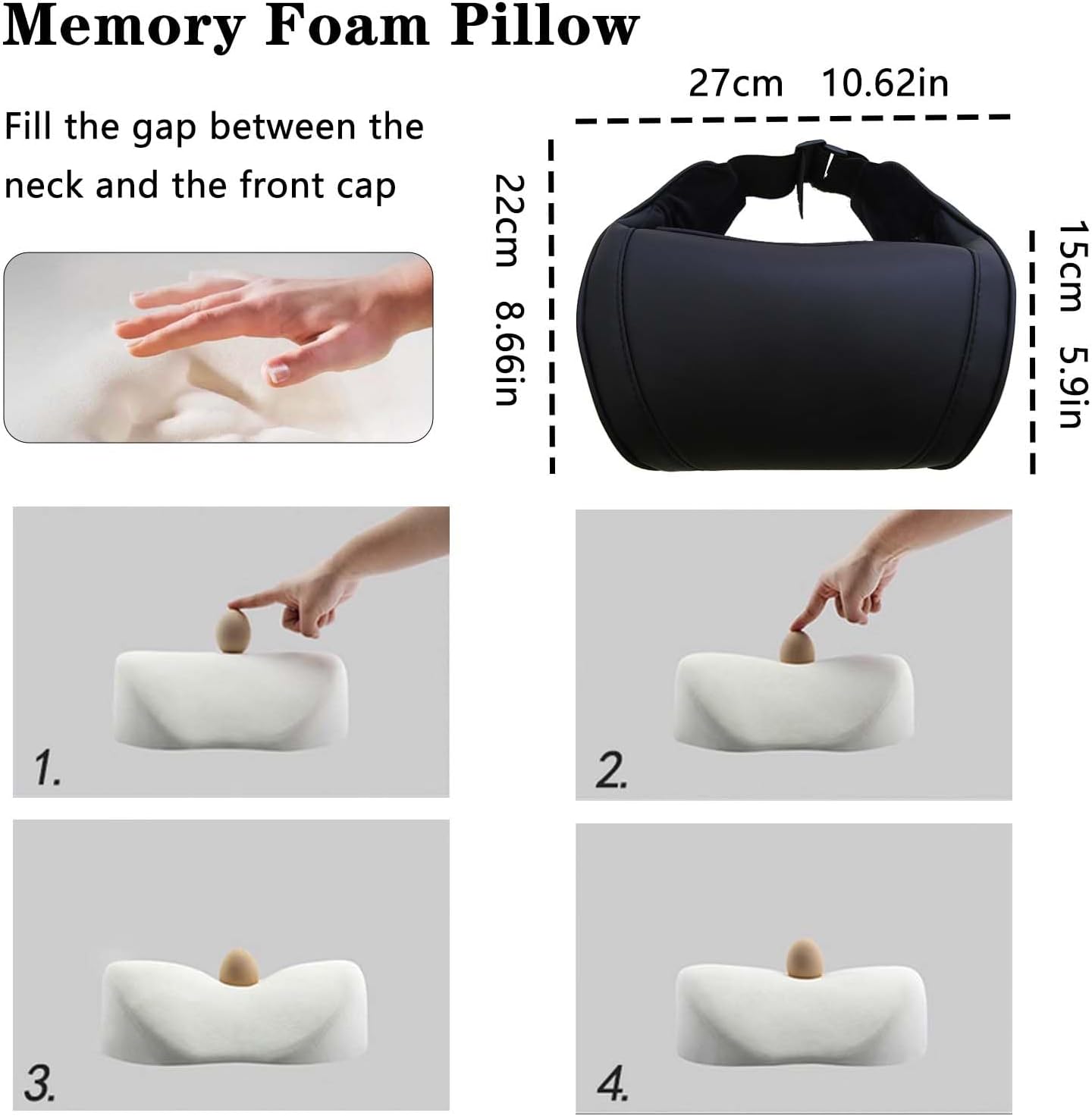 Memory Foam Pillow

Fill the gap between the neck and the front cap

27cm 10.62in

22cm 8.66in

15cm 5.9in

1.

2.

3.

4.