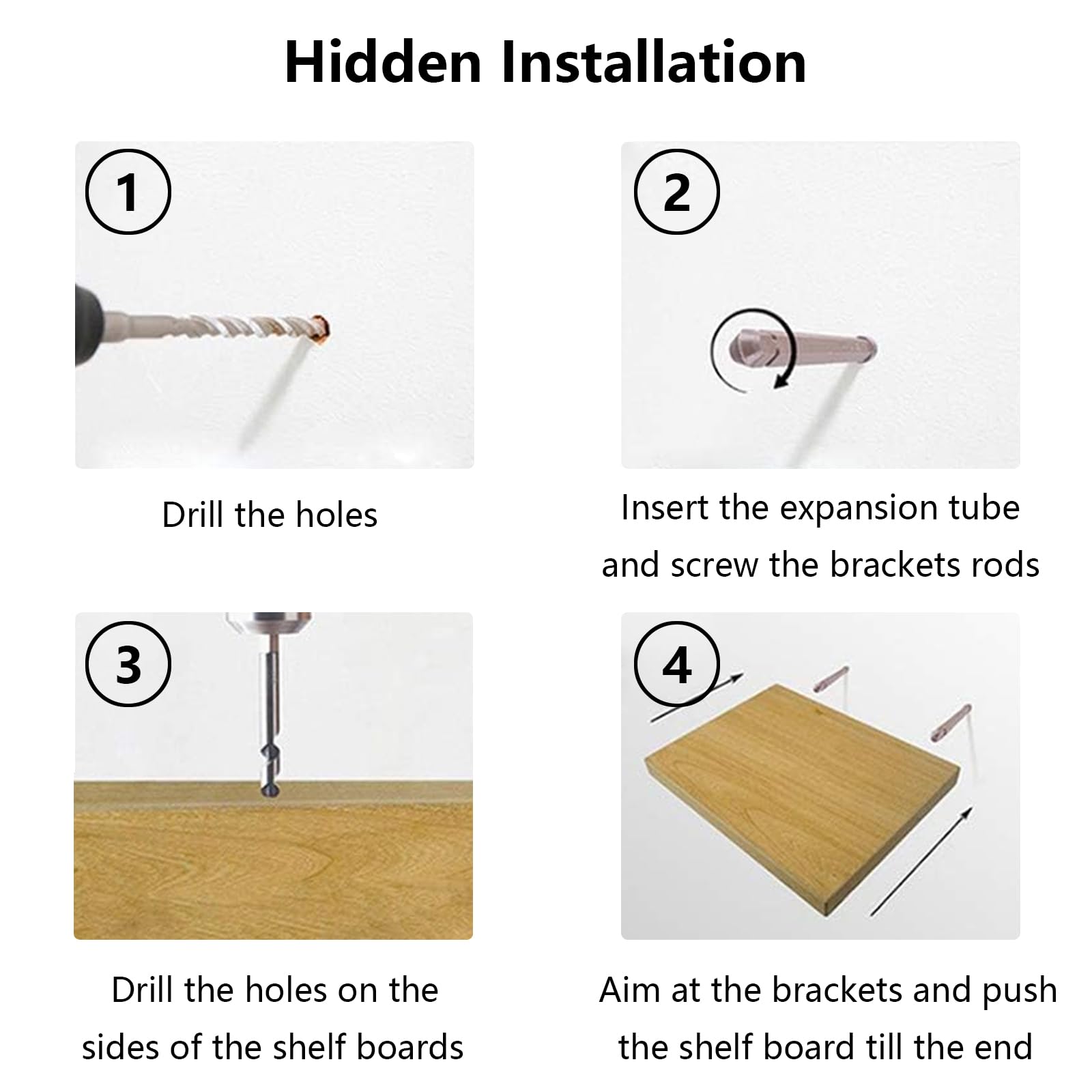 Hidden Installation

1

Drill the holes

2

Insert the expansion tube and screw the brackets rods

3

Drill the holes on the sides of the shelf boards

4

Aim at the brackets and push the shelf board till the end