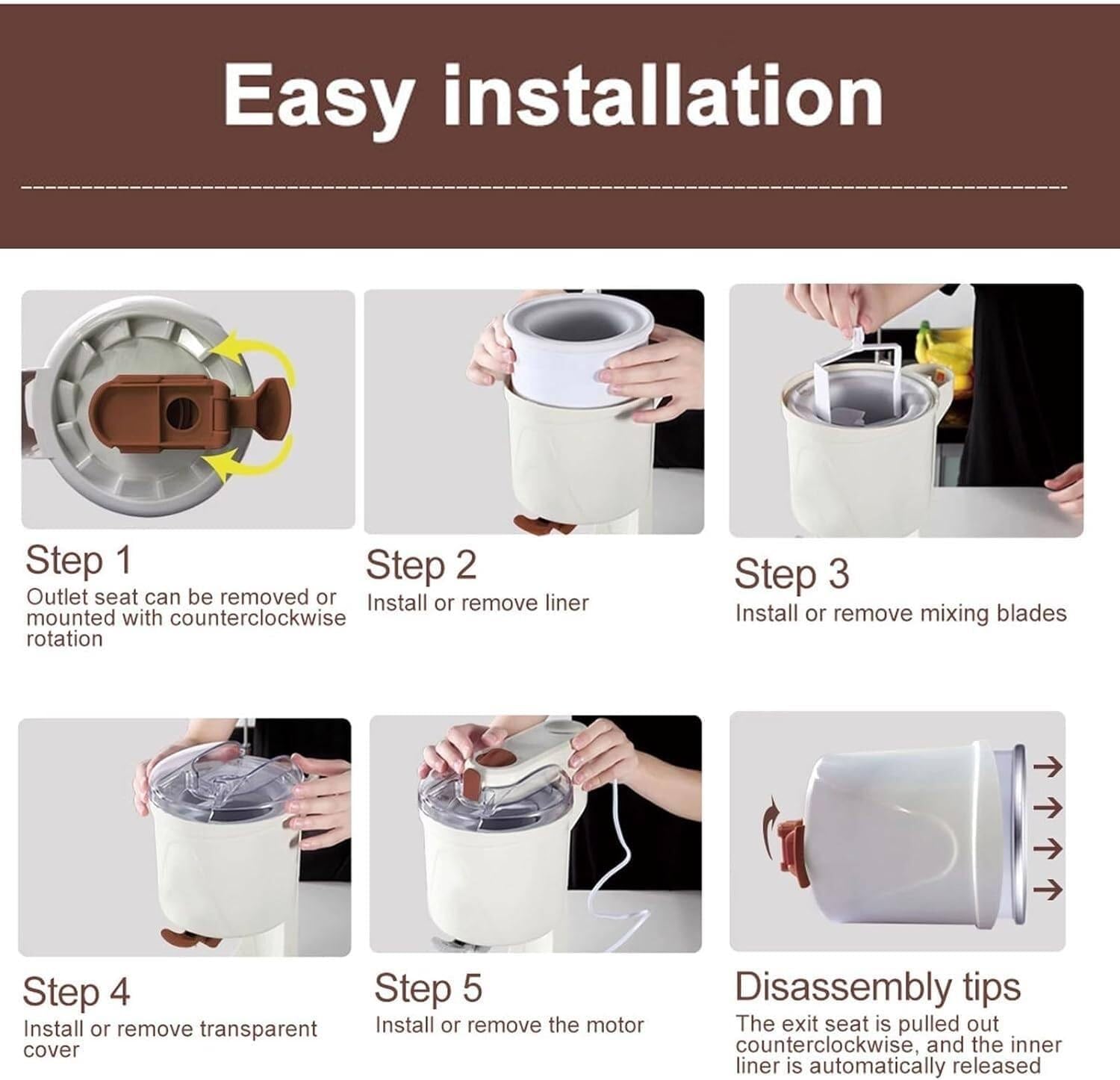 Easy installation

Step 1
Outlet seat can be removed or mounted with counterclockwise rotation

Step 2
Install or remove liner

Step 3
Install or remove mixing blades

Step 4
Install or remove transparent cover

Step 5
Install or remove the motor

Disassembly tips
The exit seat is pulled out counterclockwise, and the inner liner is automatically released