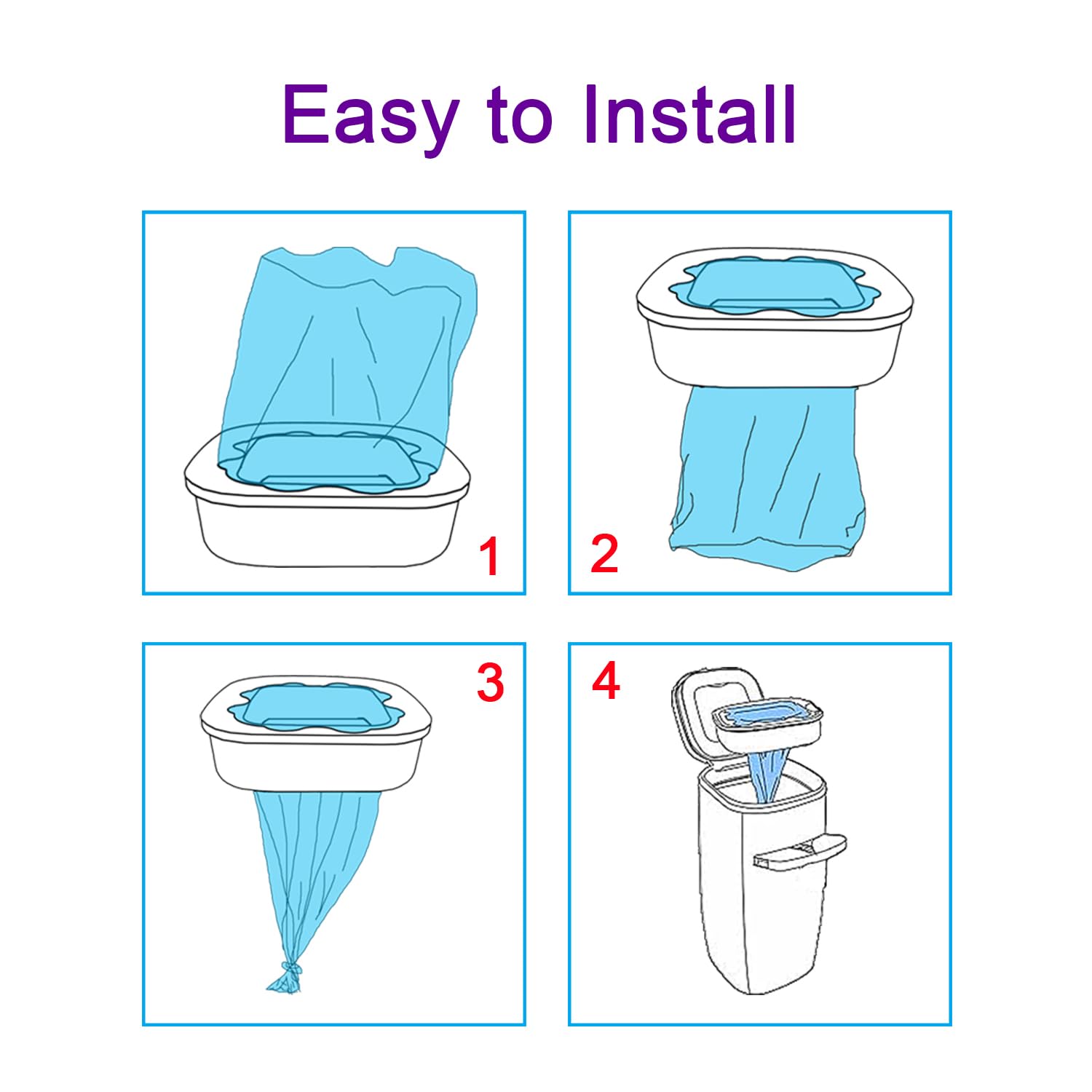 Easy to Install

1

2

3

4