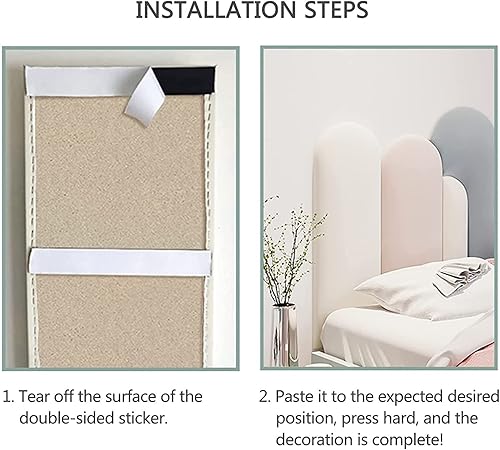 INSTALLATION STEPS

1. Tear off the surface of the double-sided sticker.

2. Paste it to the expected desired position, press hard, and the decoration is complete!