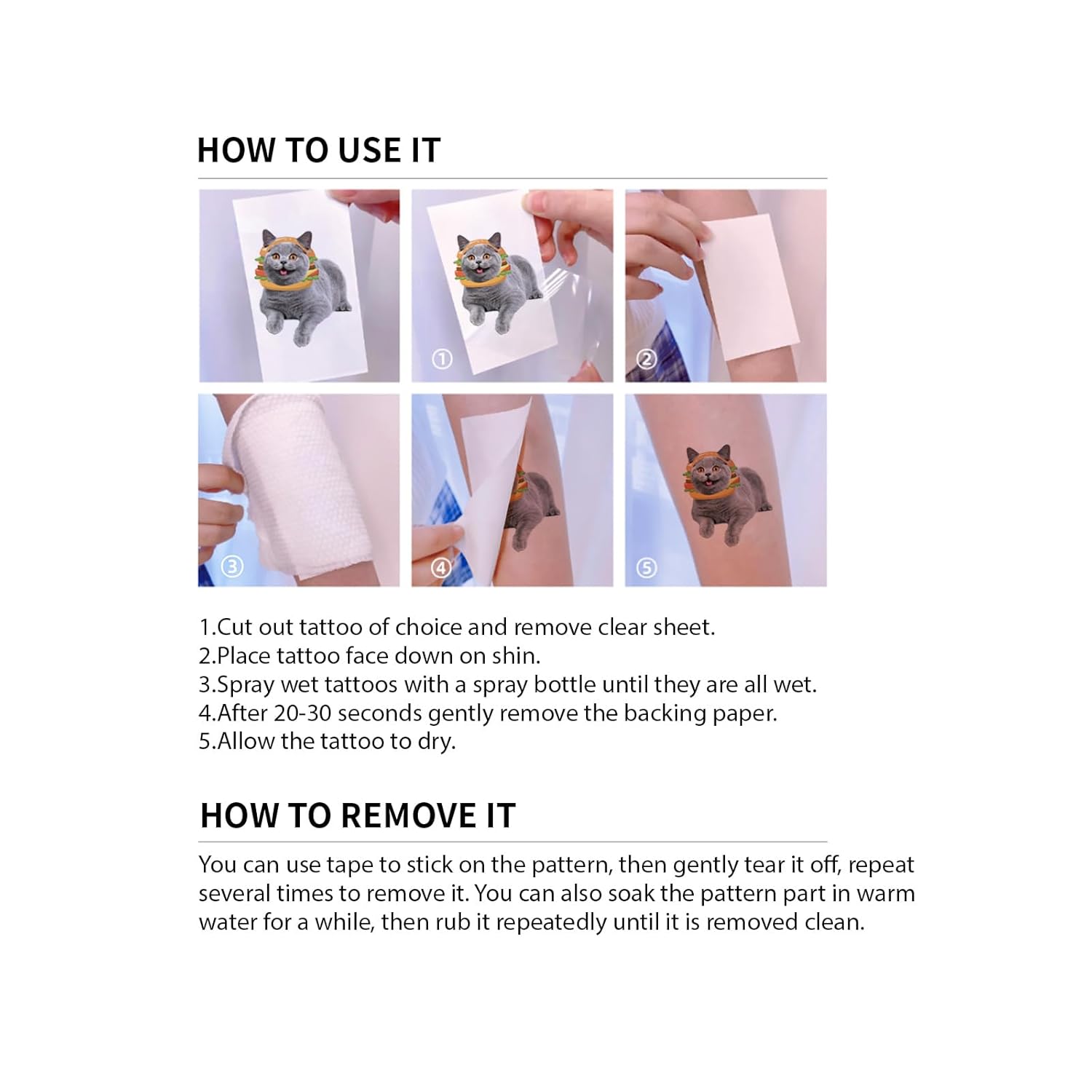 HOW TO USE IT

①

②

③

④

⑤

1.Cut out tattoo of choice and remove clear sheet.
2.Place tattoo face down on shin.
3.Spray wet tattoos with a spray bottle until they are all wet.
4.After 20-30 seconds gently remove the backing paper.
5.Allow the tattoo to dry.

HOW TO REMOVE IT

You can use tape to stick on the pattern, then gently tear it off, repeat several times to remove it. You can also soak the pattern part in warm water for a while, then rub it repeatedly until it is removed clean.