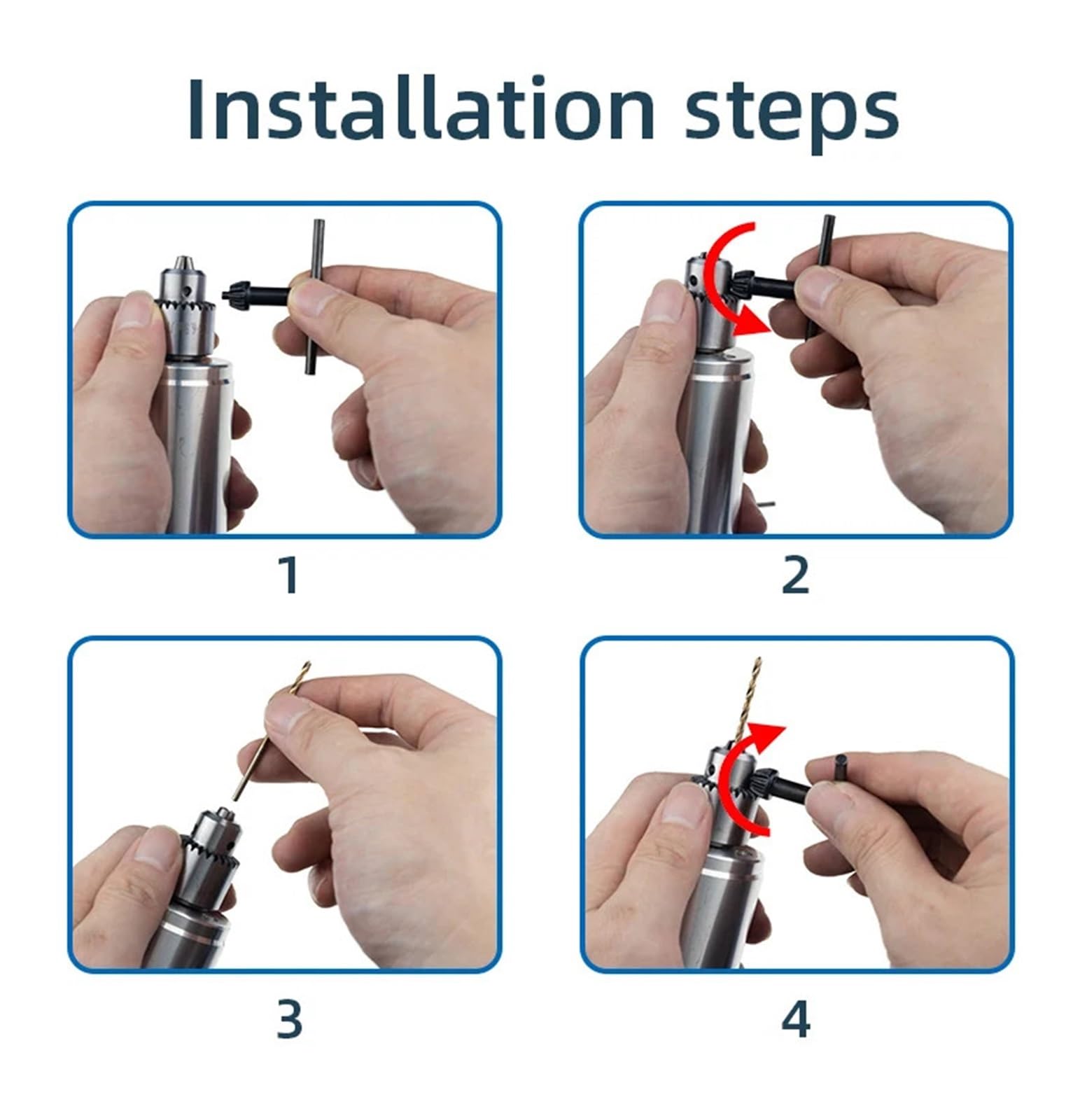 Installation steps

1

2

3

4