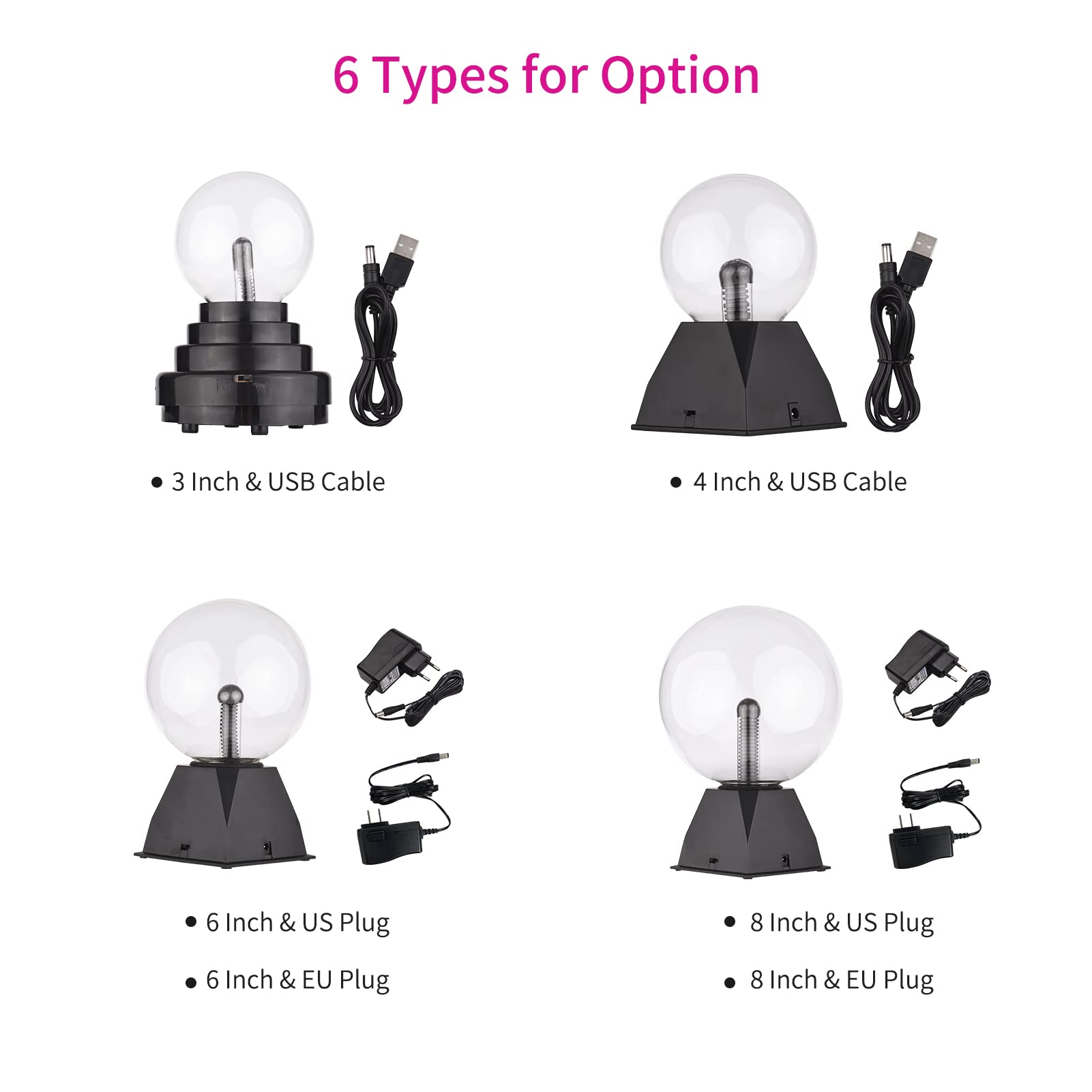 6 Types for Option

• 3 Inch & USB Cable

• 4 Inch & USB Cable

• 6 Inch & US Plug

• 6 Inch & EU Plug

• 8 Inch & US Plug

• 8 Inch & EU Plug