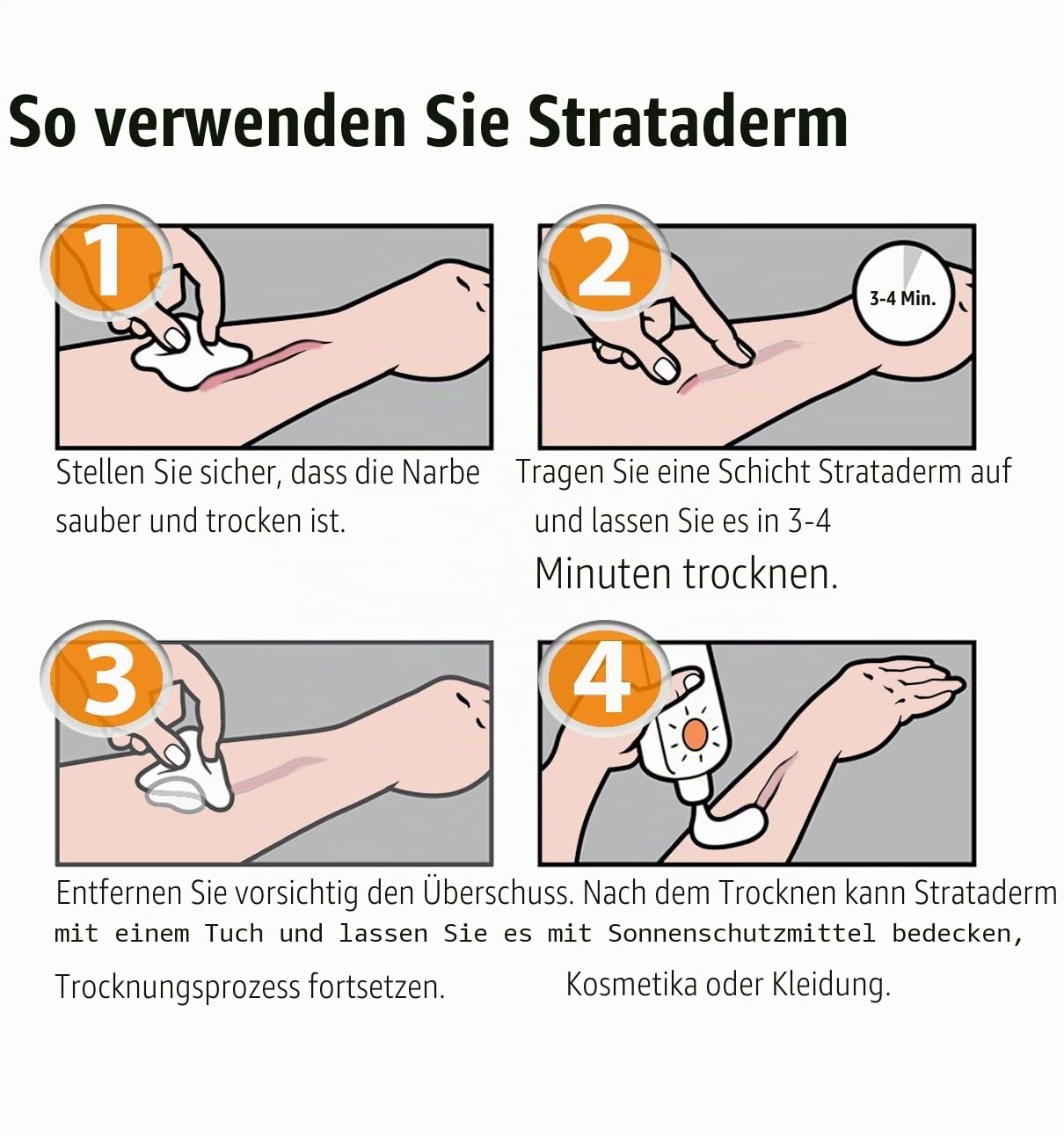 So verwenden Sie Strataderm

1

Stellen Sie sicher, dass die Narbe sauber und trocken ist.

2

3-4 Min.

Tragen Sie eine Schicht Strataderm auf und lassen Sie es in 3-4 Minuten trocknen.

3

4

Entfernen Sie vorsichtig den Überschuss. Nach dem Trocknen kann Strataderm mit einem Tuch und lassen Sie es mit Sonnenschutzmittel bedecken, Trocknungsprozess fortsetzen. Kosmetika oder Kleidung.