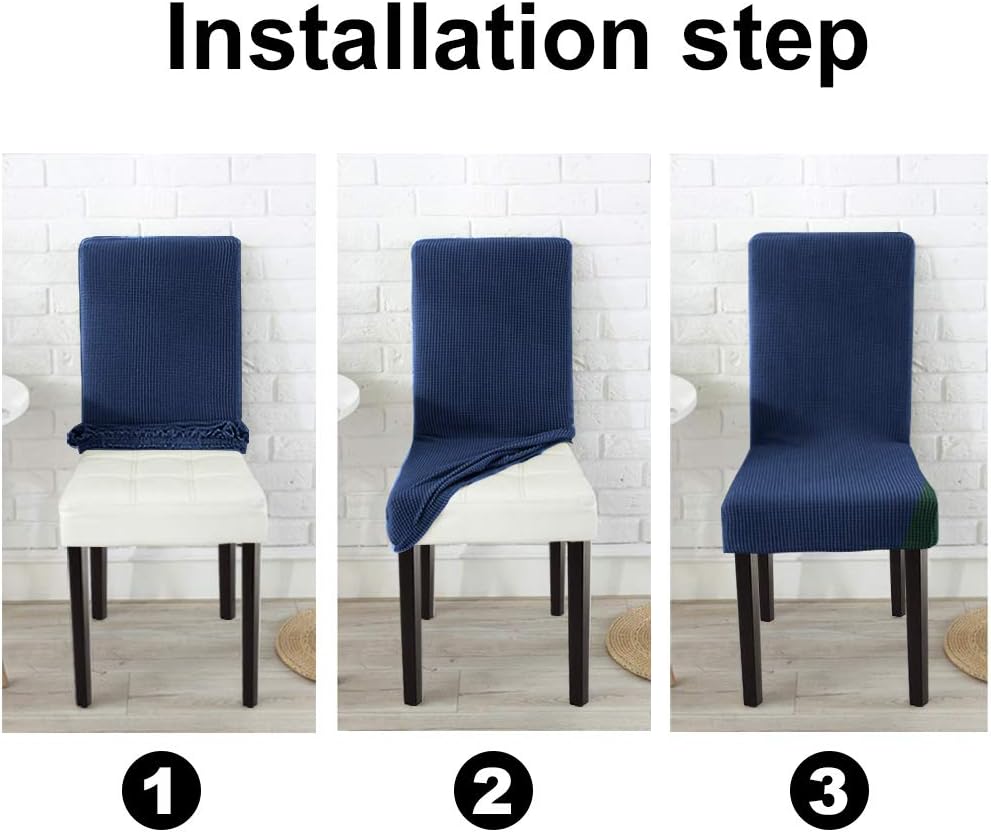 Installation step

1

2

3