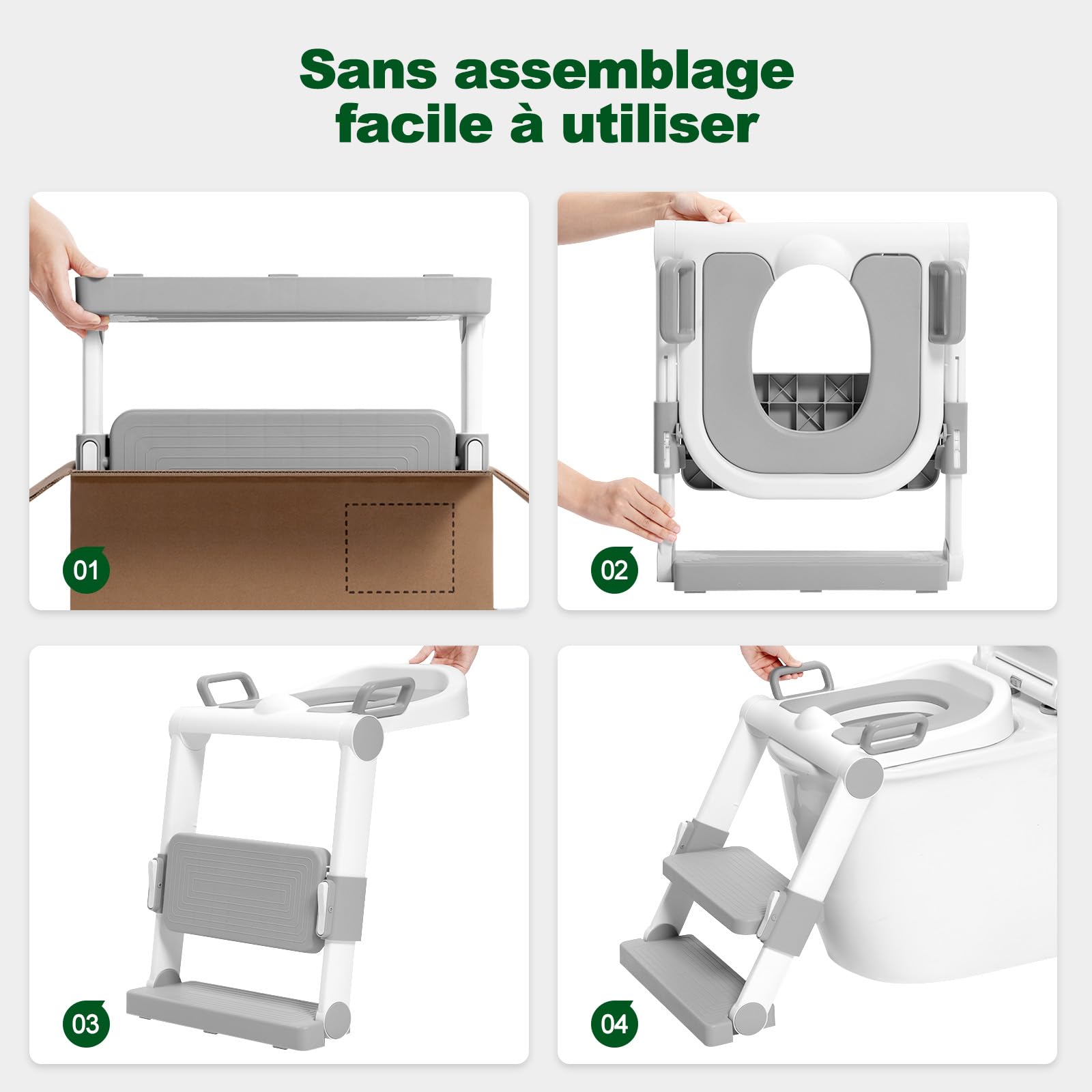 Sans assemblage
facile à utiliser

01

02

03

04