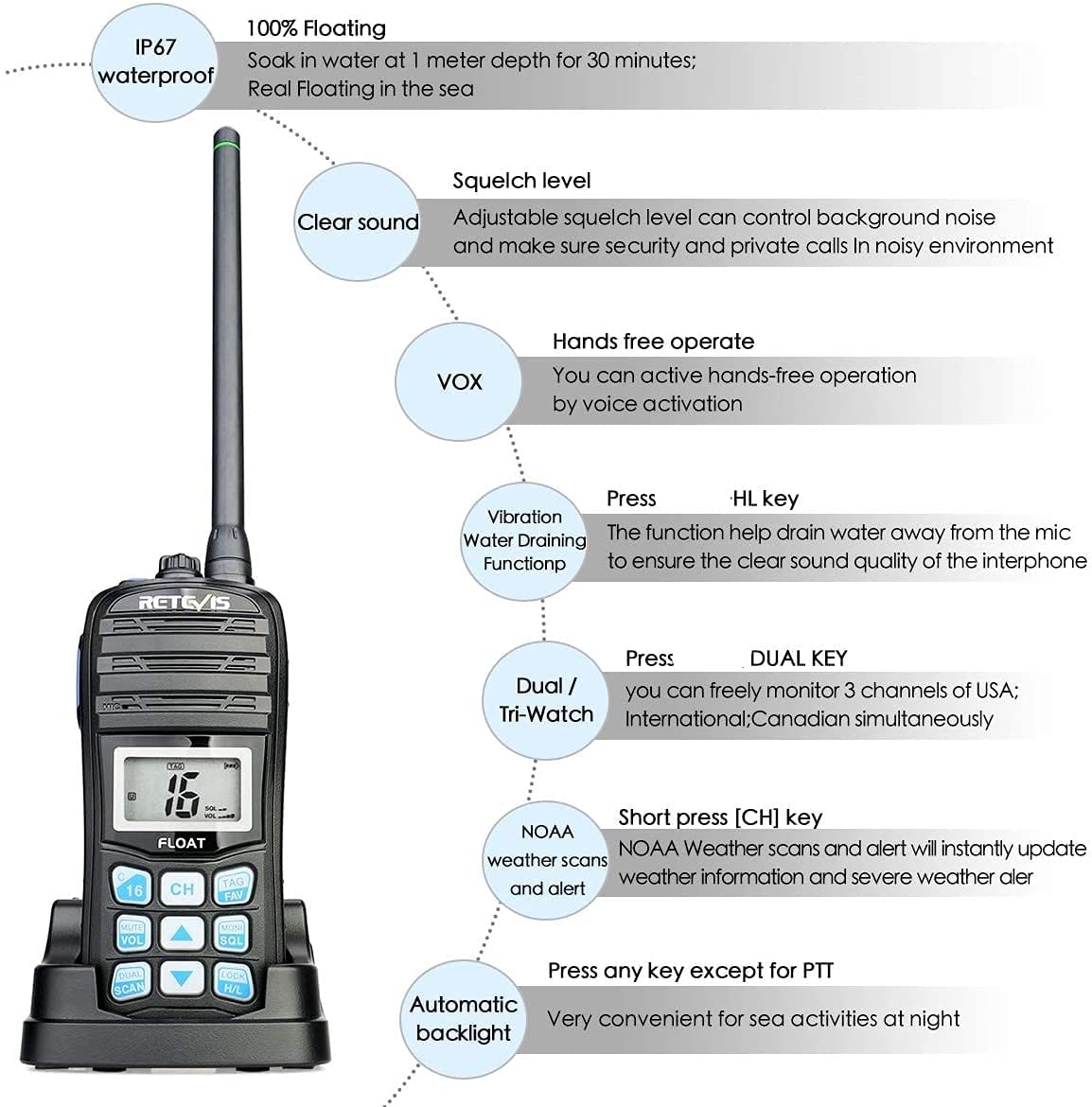 IP67 waterproof

100% Floating

Soak in water at 1 meter depth for 30 minutes; Real Floating in the sea

Clear sound

Squelch level

Adjustable squelch level can control background noise and make sure security and private calls In noisy environment

VOX

Hands free operate

You can active hands-free operation by voice activation

Vibration Water Draining Functionp

Press HL key

The function help drain water away from the mic to ensure the clear sound quality of the interphone

Dual / Tri-Watch

Press DUAL KEY

you can freely monitor 3 channels of USA; International;Canadian simultaneously

NOAA weather scans and alert

Short press [CH] key

NOAA Weather scans and alert will instantly update weather information and severe weather aler

Automatic backlight

Press any key except for PTT

Very convenient for sea activities at night

RETEVIS

MIC

TAG

16

SQL

VOL

FLOAT

16

CH

TAG FAV

MUTE VOL

MONI SQL

DUAL SCAN

LOCK H/L