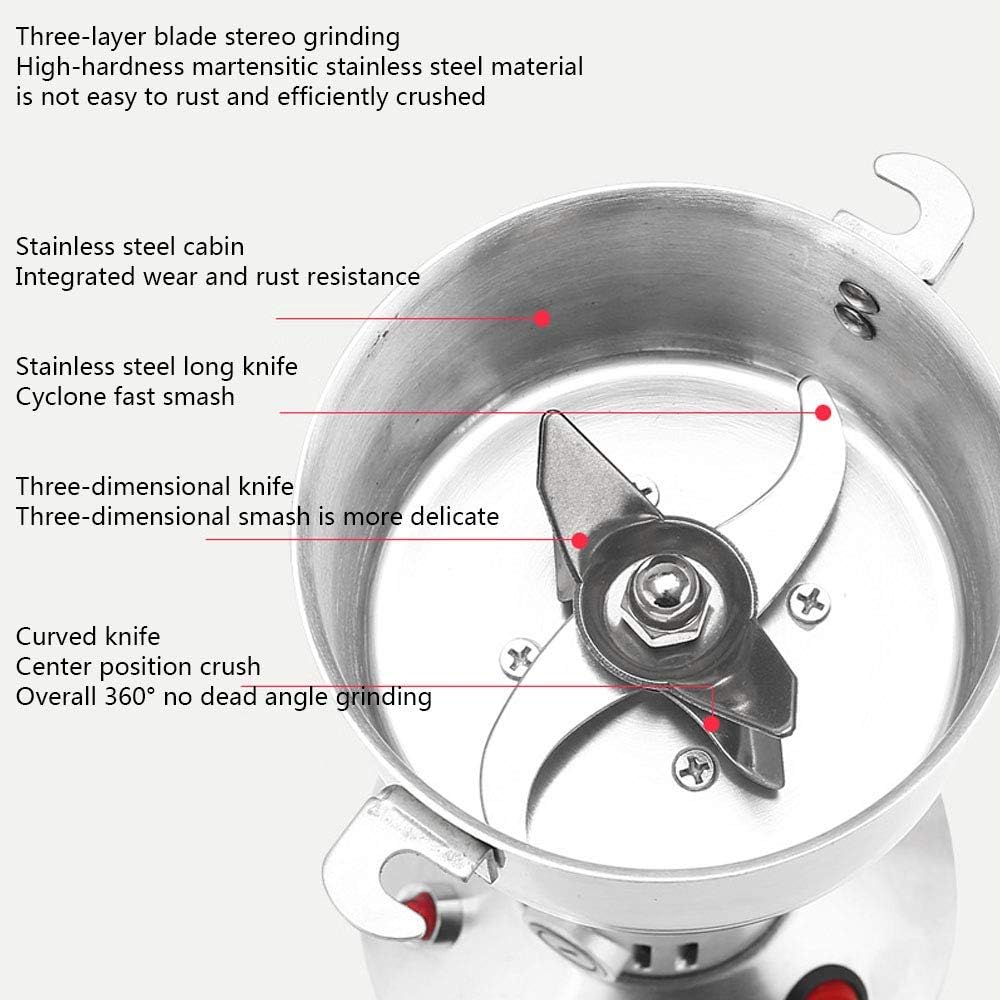 Three-layer blade stereo grinding
High-hardness martensitic stainless steel material is not easy to rust and efficiently crushed

Stainless steel cabin
Integrated wear and rust resistance

Stainless steel long knife
Cyclone fast smash

Three-dimensional knife
Three-dimensional smash is more delicate

Curved knife
Center position crush
Overall 360° no dead angle grinding