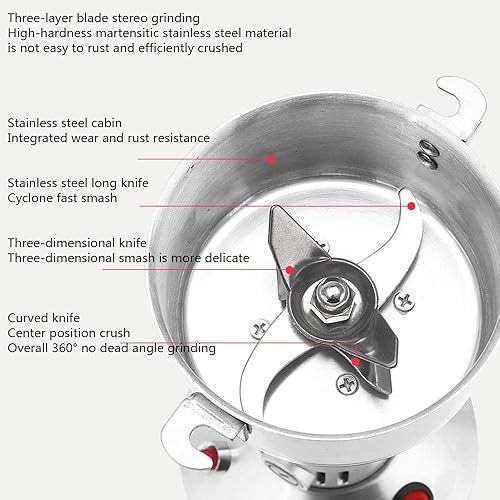 Three-layer blade stereo grinding
High-hardness martensitic stainless steel material is not easy to rust and efficiently crushed

Stainless steel cabin
Integrated wear and rust resistance

Stainless steel long knife
Cyclone fast smash

Three-dimensional knife
Three-dimensional smash is more delicate

Curved knife
Center position crush
Overall 360° no dead angle grinding