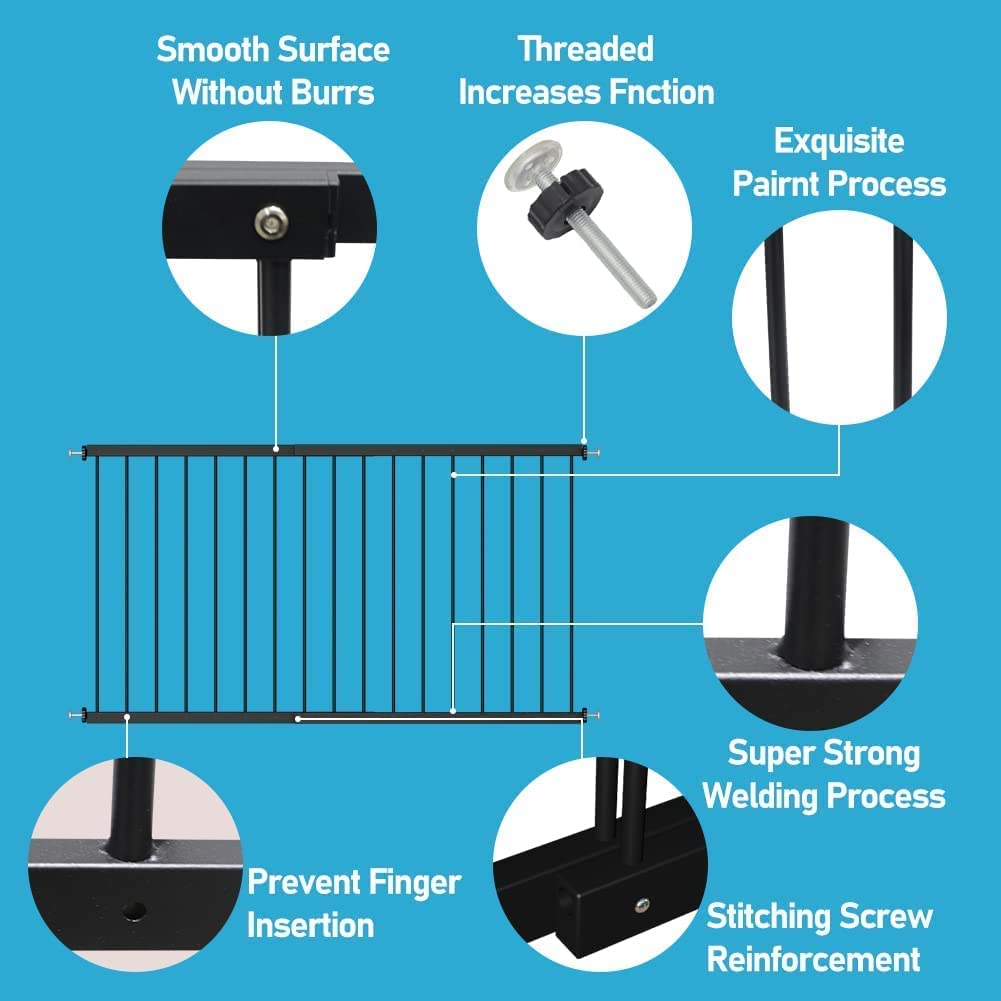 Smooth Surface Without Burrs

Threaded Increases Fnction

Exquisite Pairnt Process

Super Strong Welding Process

Prevent Finger Insertion

Stitching Screw Reinforcement