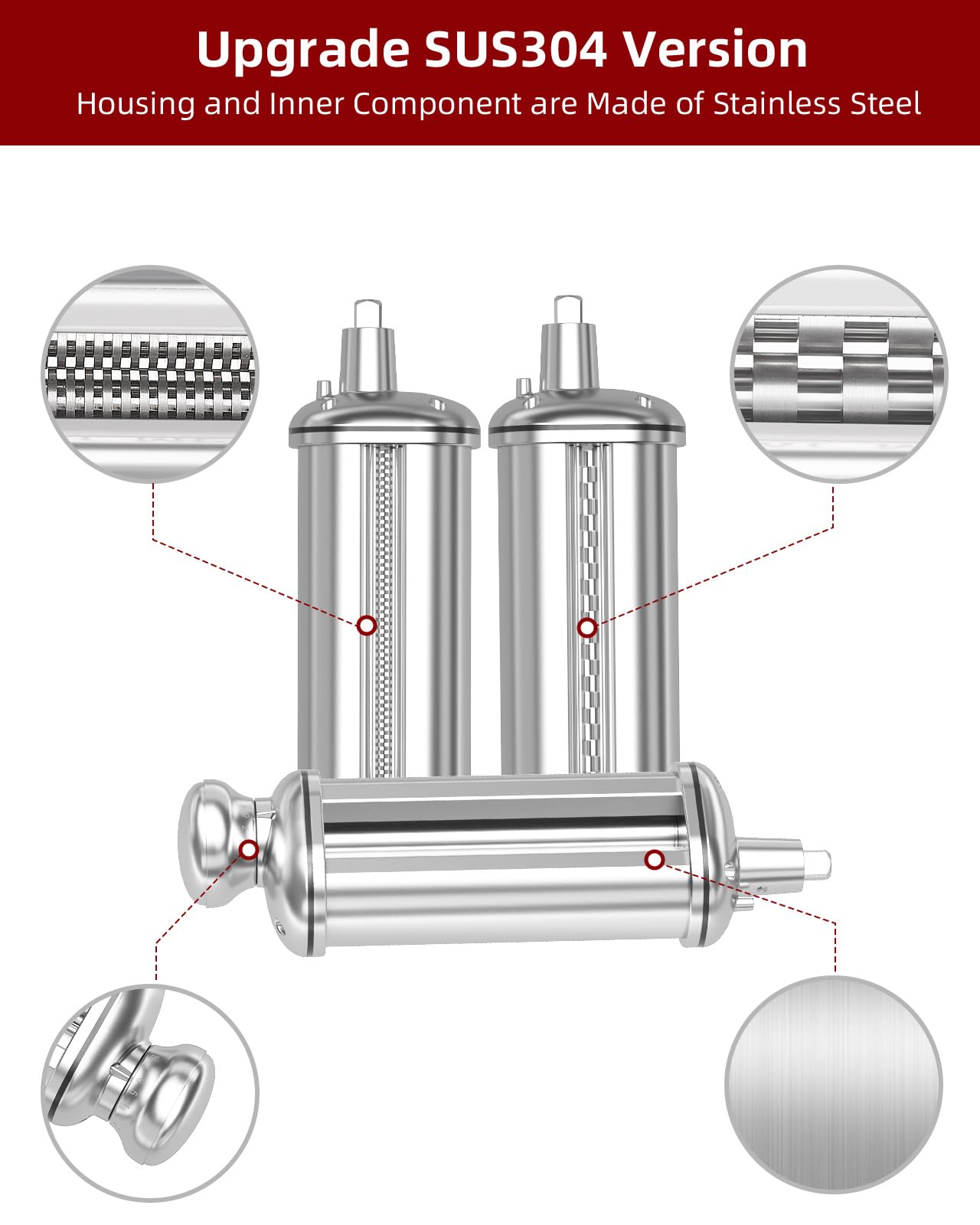 Upgrade SUS304 Version
Housing and Inner Component are Made of Stainless Steel