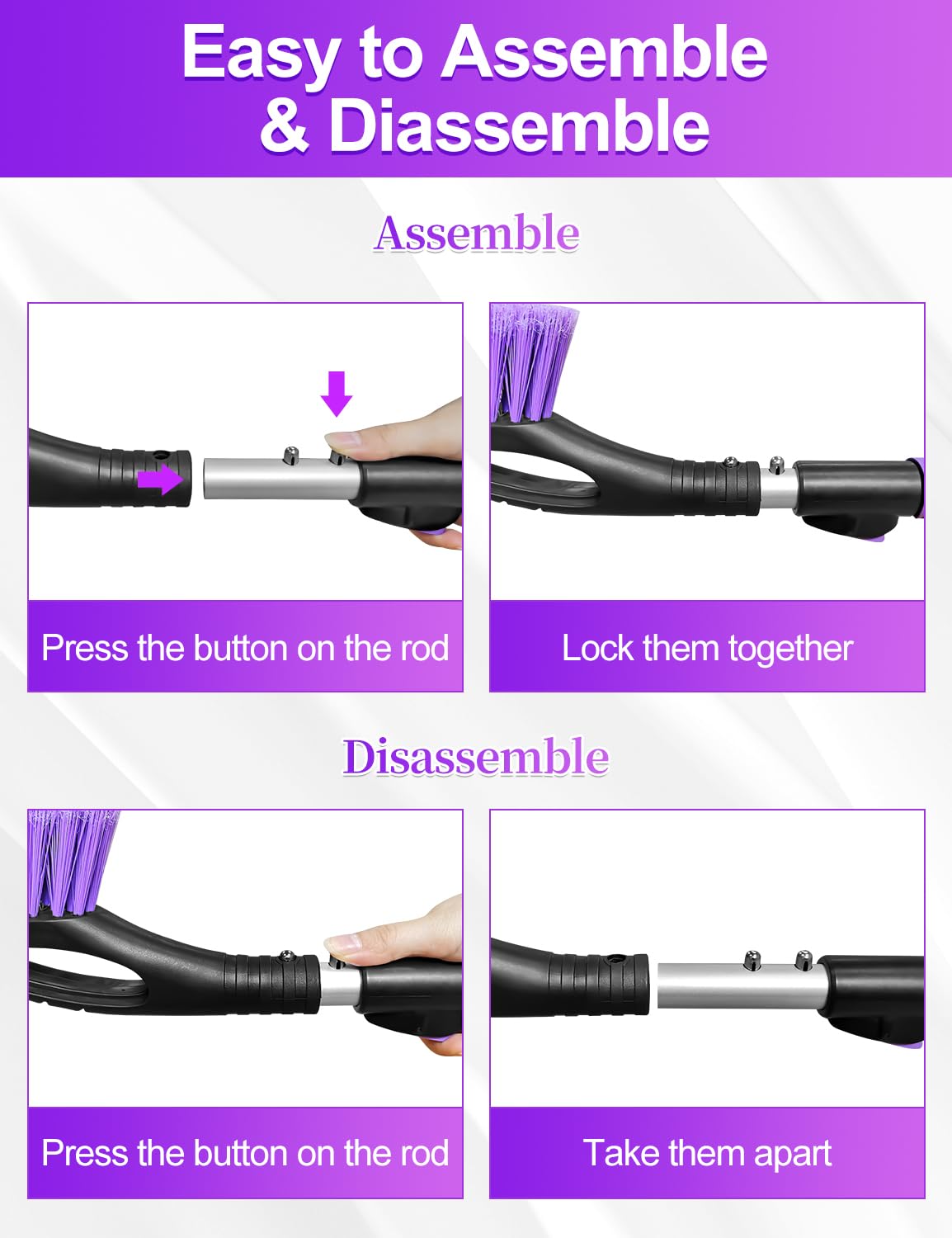 Easy to Assemble & Diassemble

Assemble

Press the button on the rod

Lock them together

Disassemble

Press the button on the rod

Take them apart