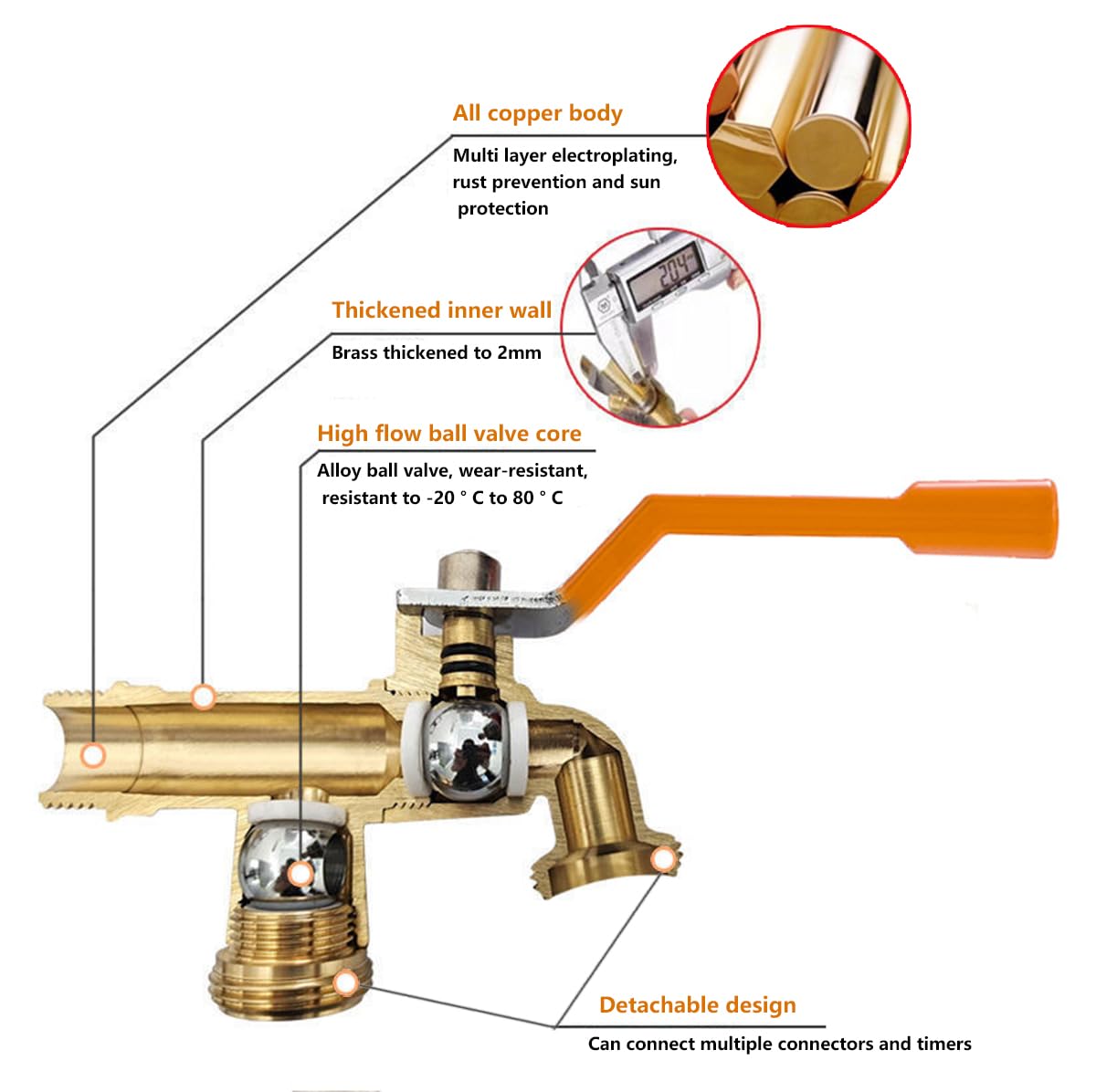 All copper body

Multi layer electroplating, rust prevention and sun protection

20.4

Thickened inner wall

Brass thickened to 2mm

High flow ball valve core

Alloy ball valve, wear-resistant, resistant to -20 ° C to 80 ° C

Detachable design

Can connect multiple connectors and timers