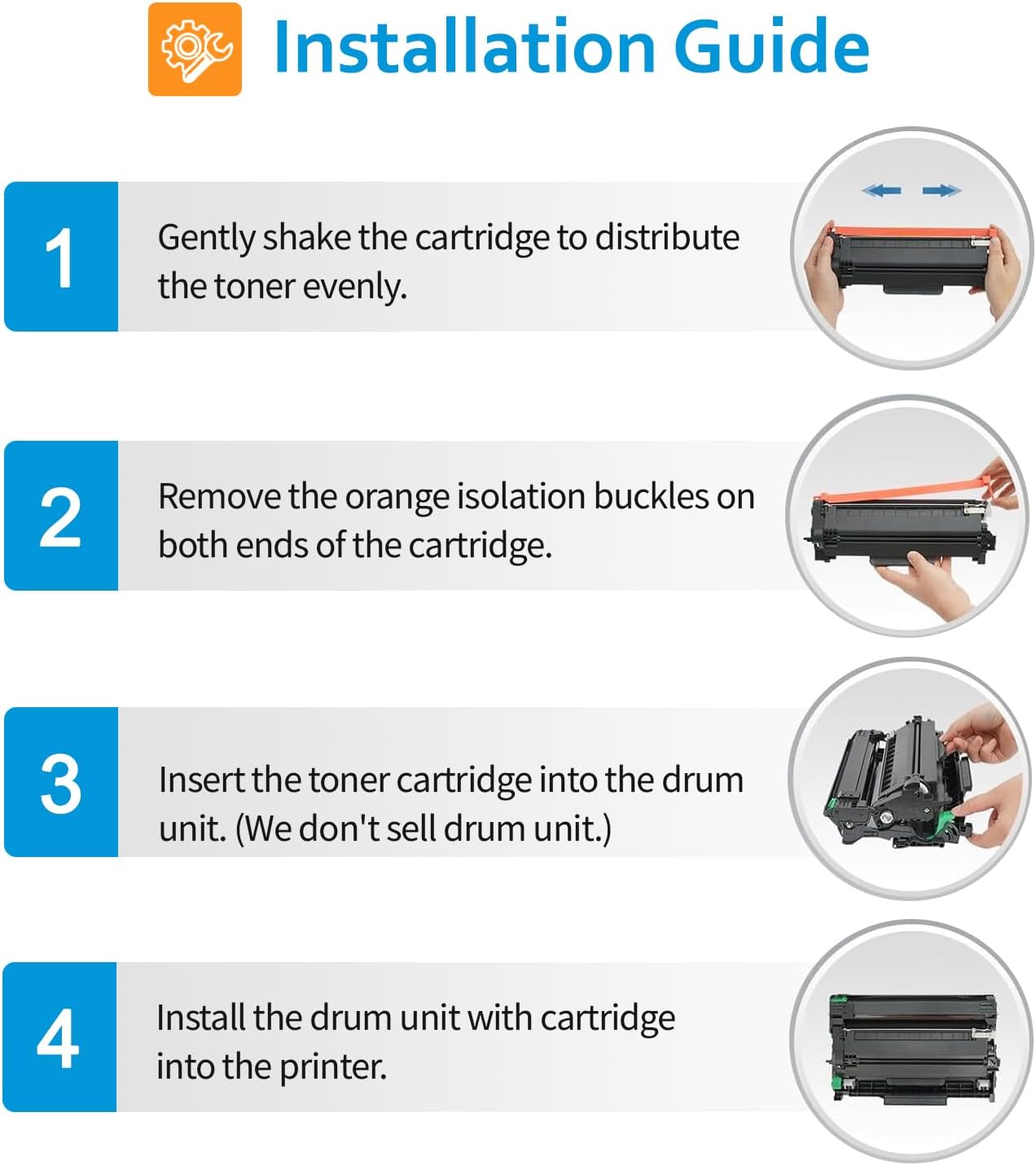 Installation Guide

1

Gently shake the cartridge to distribute the toner evenly.

2

Remove the orange isolation buckles on both ends of the cartridge.

3

Insert the toner cartridge into the drum unit. (We don't sell drum unit.)

4

Install the drum unit with cartridge into the printer.