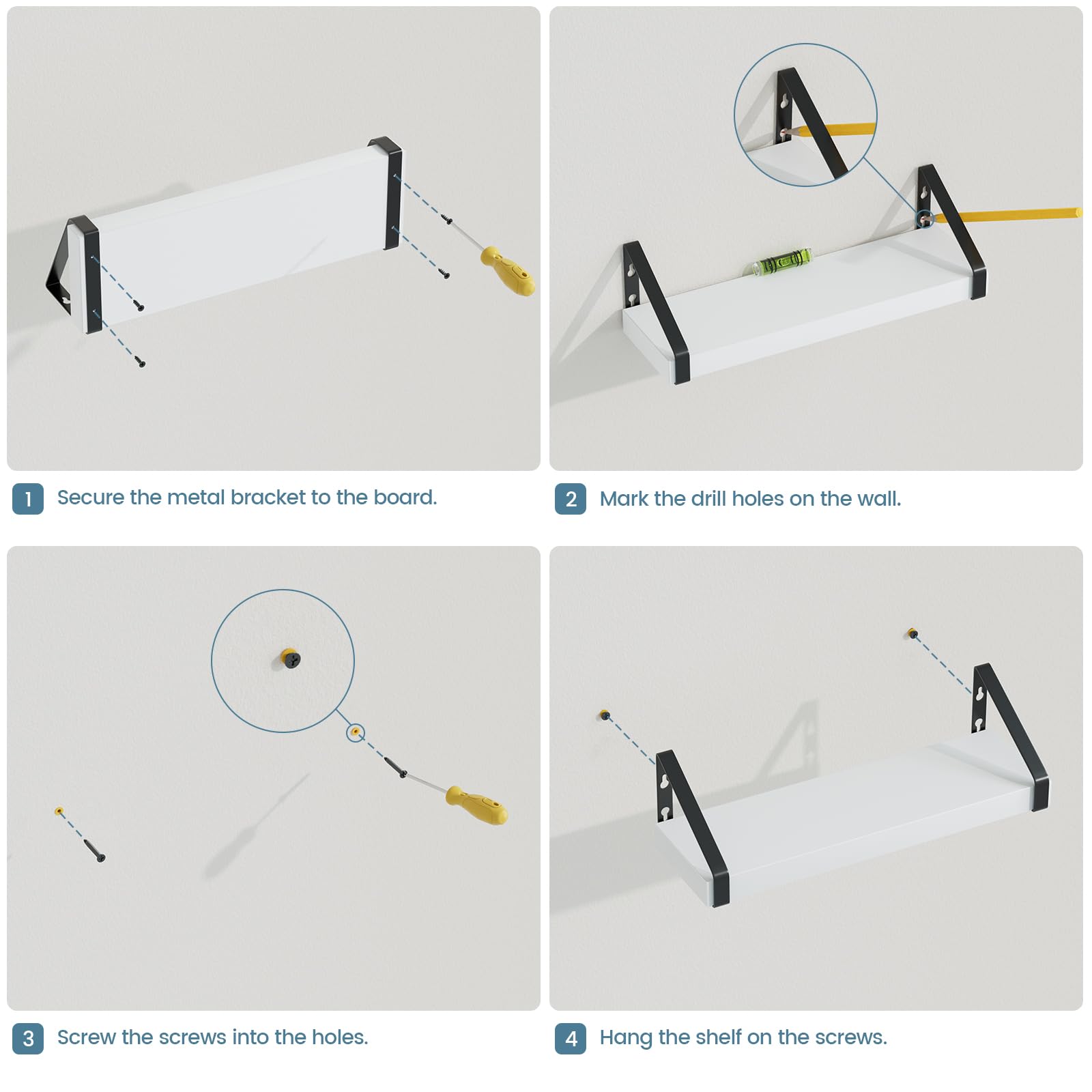 1 Secure the metal bracket to the board.

2 Mark the drill holes on the wall.

3 Screw the screws into the holes.

4 Hang the shelf on the screws.