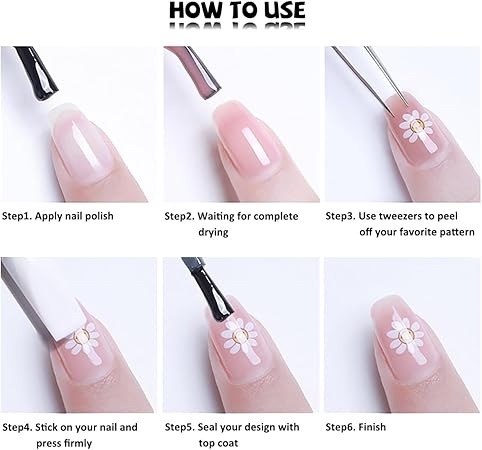 HOW TO USE

Step1. Apply nail polish

Step2. Waiting for complete drying

Step3. Use tweezers to peel off your favorite pattern

Step4. Stick on your nail and press firmly

Step5. Seal your design with top coat

Step6. Finish