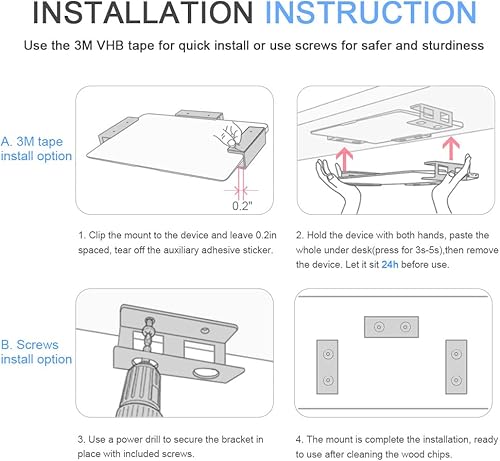 INSTALLATION INSTRUCTION

Use the 3M VHB tape for quick install or use screws for safer and sturdiness

A. 3M tape install option

0.2"

1. Clip the mount to the device and leave 0.2in spaced, tear off the auxiliary adhesive sticker.

2. Hold the device with both hands, paste the whole under desk(press for 3s-5s),then remove the device. Let it sit 24h before use.

B. Screws install option

3. Use a power drill to secure the bracket in place with included screws.

4. The mount is complete the installation, ready to use after cleaning the wood chips.