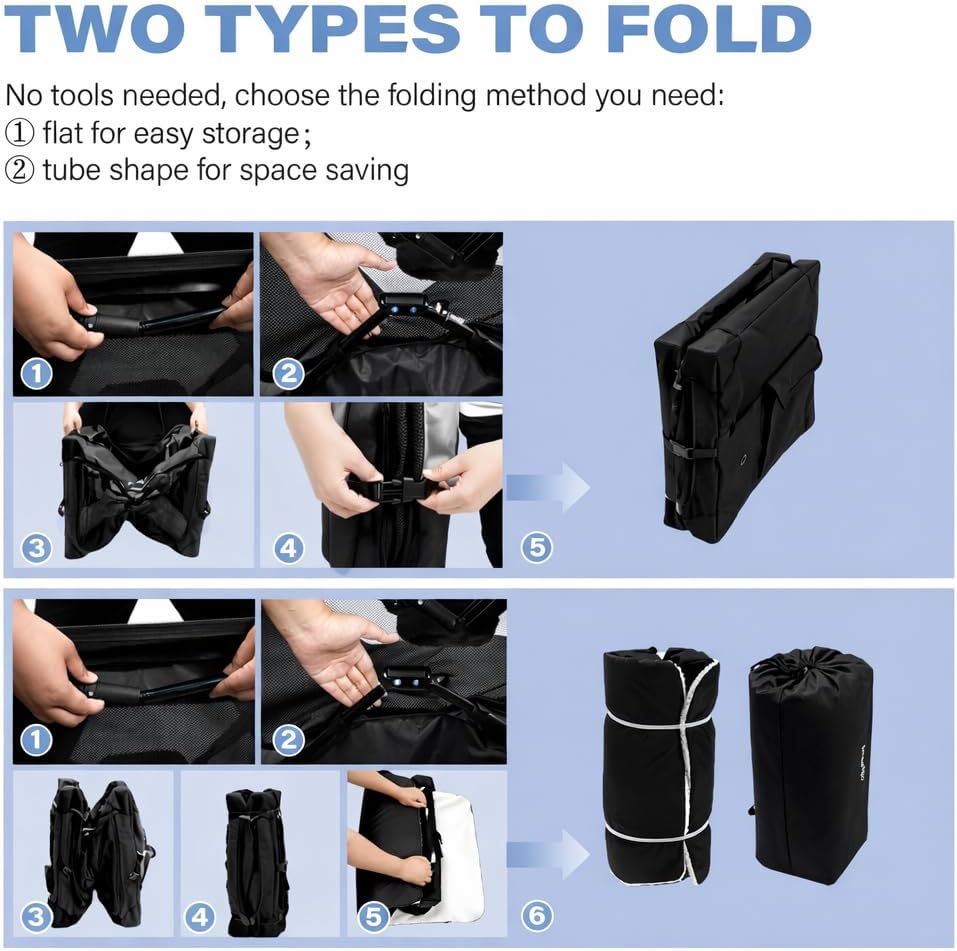 TWO TYPES TO FOLD

No tools needed, choose the folding method you need:
① flat for easy storage;
② tube shape for space saving

1
2
3
4
5

1
2
3
4
5
6