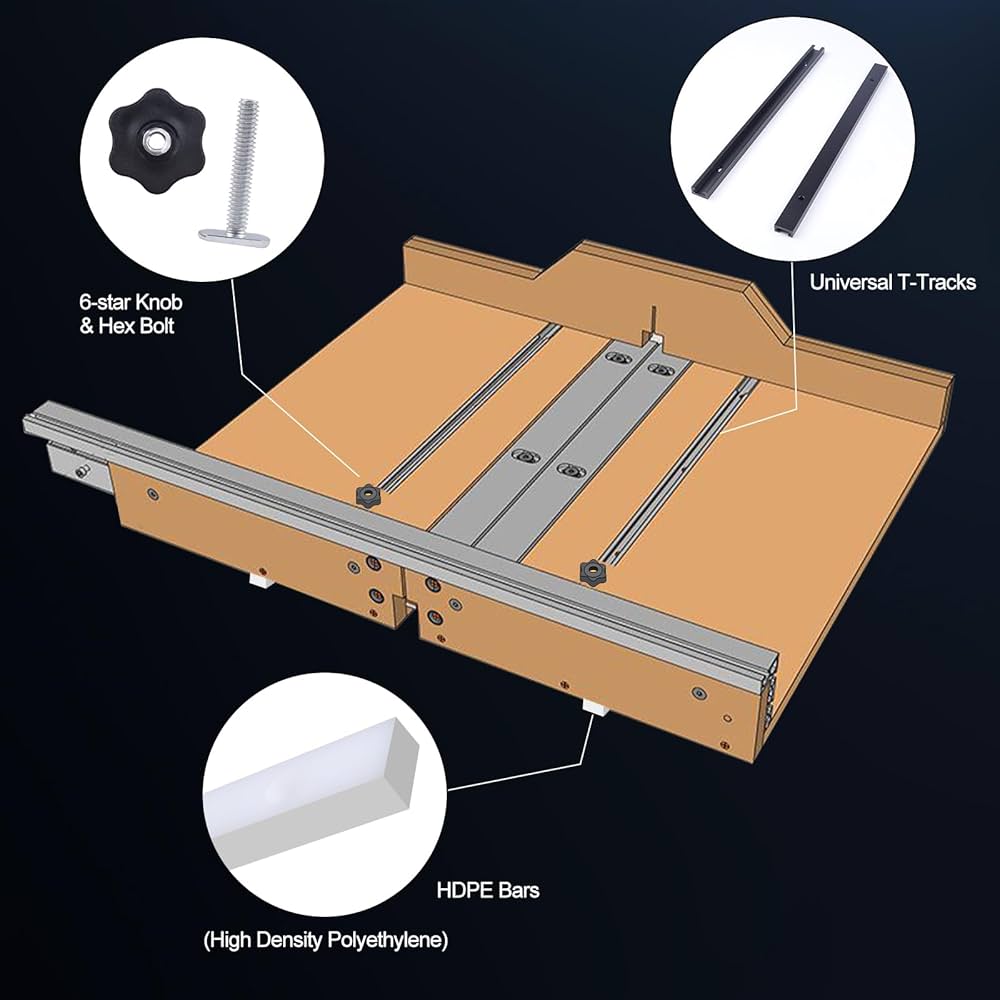 6-star Knob
& Hex Bolt

Universal T-Tracks

HDPE Bars

(High Density Polyethylene)