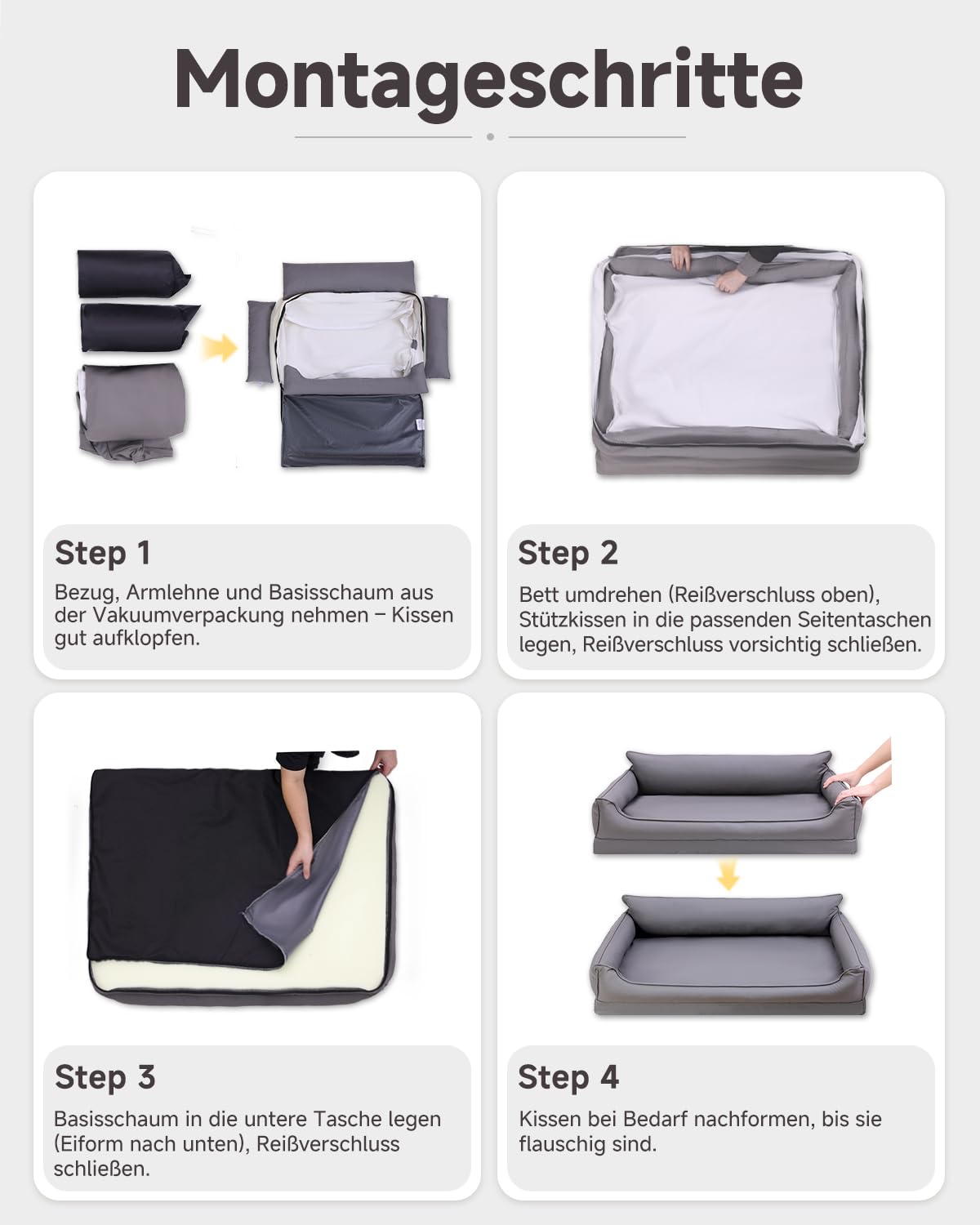 Montageschritte

Step 1

Bezug, Armlehne und Basisschaum aus der Vakuumverpackung nehmen – Kissen gut aufklopfen.

Step 2

Bett umdrehen (Reißverschluss oben), Stützkissen in die passenden Seitentaschen legen, Reißverschluss vorsichtig schließen.

Step 3

Basisschaum in die untere Tasche legen (Eiform nach unten), Reißverschluss schließen.

Step 4

Kissen bei Bedarf nachformen, bis sie flauschig sind.