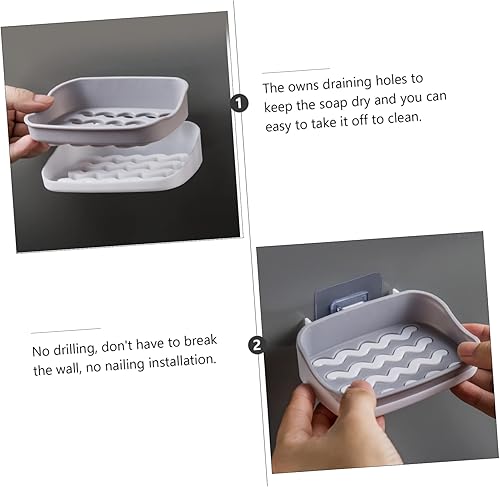 1

The owns draining holes to keep the soap dry and you can easy to take it off to clean.

No drilling, don't have to break the wall, no nailing installation.

2