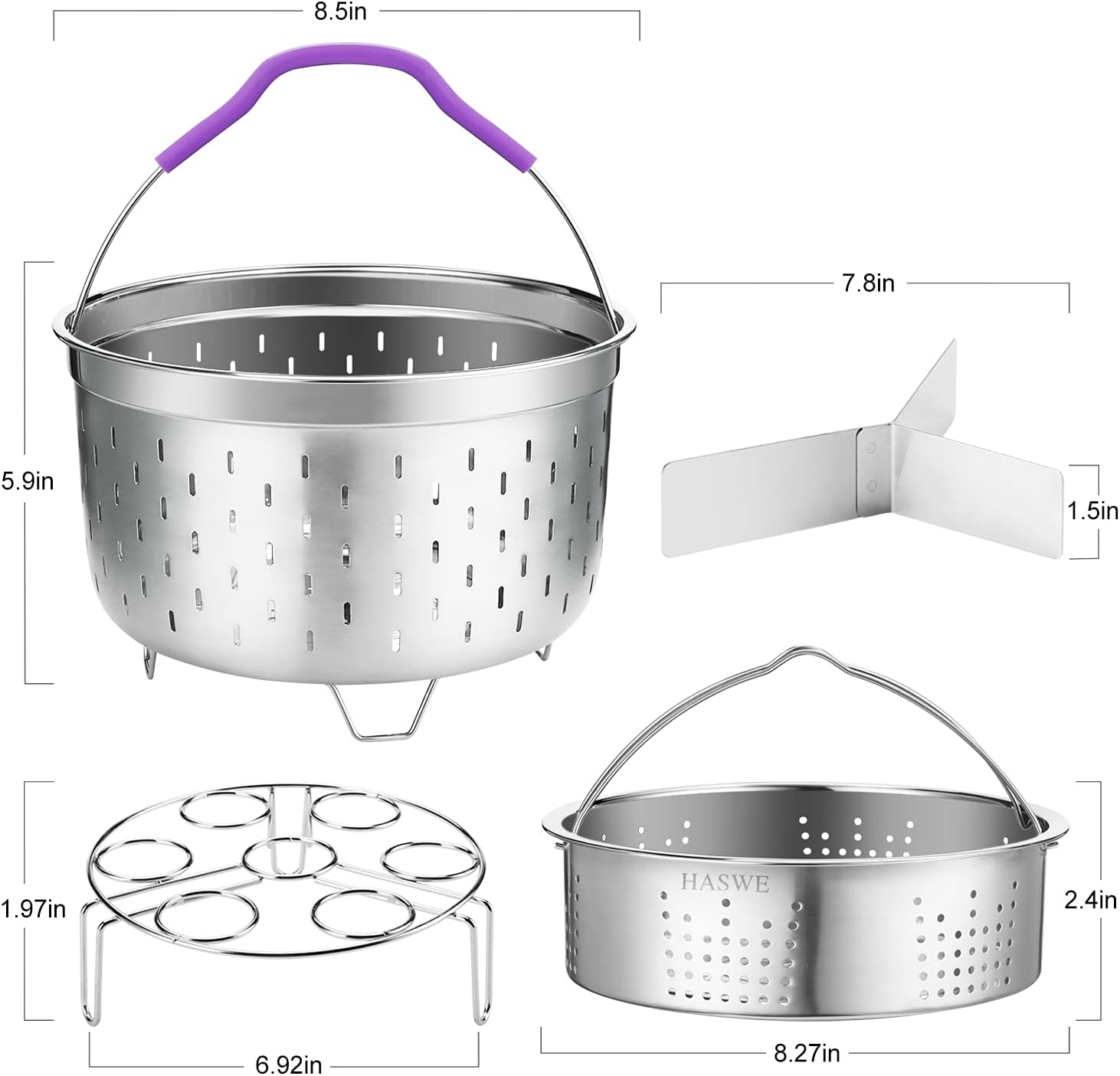 8.5in

5.9in

7.8in

1.5in

1.97in

6.92in

HASWE

2.4in

8.27in