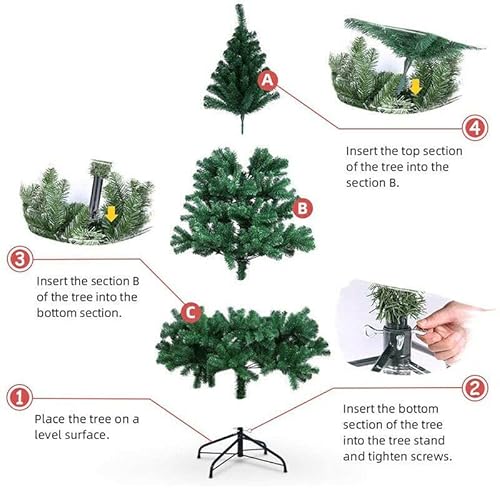 A

4

Insert the top section of the tree into the section B.

B

3

Insert the section B of the tree into the bottom section.

C

1

Place the tree on a level surface.

2

Insert the bottom section of the tree into the tree stand and tighten screws.