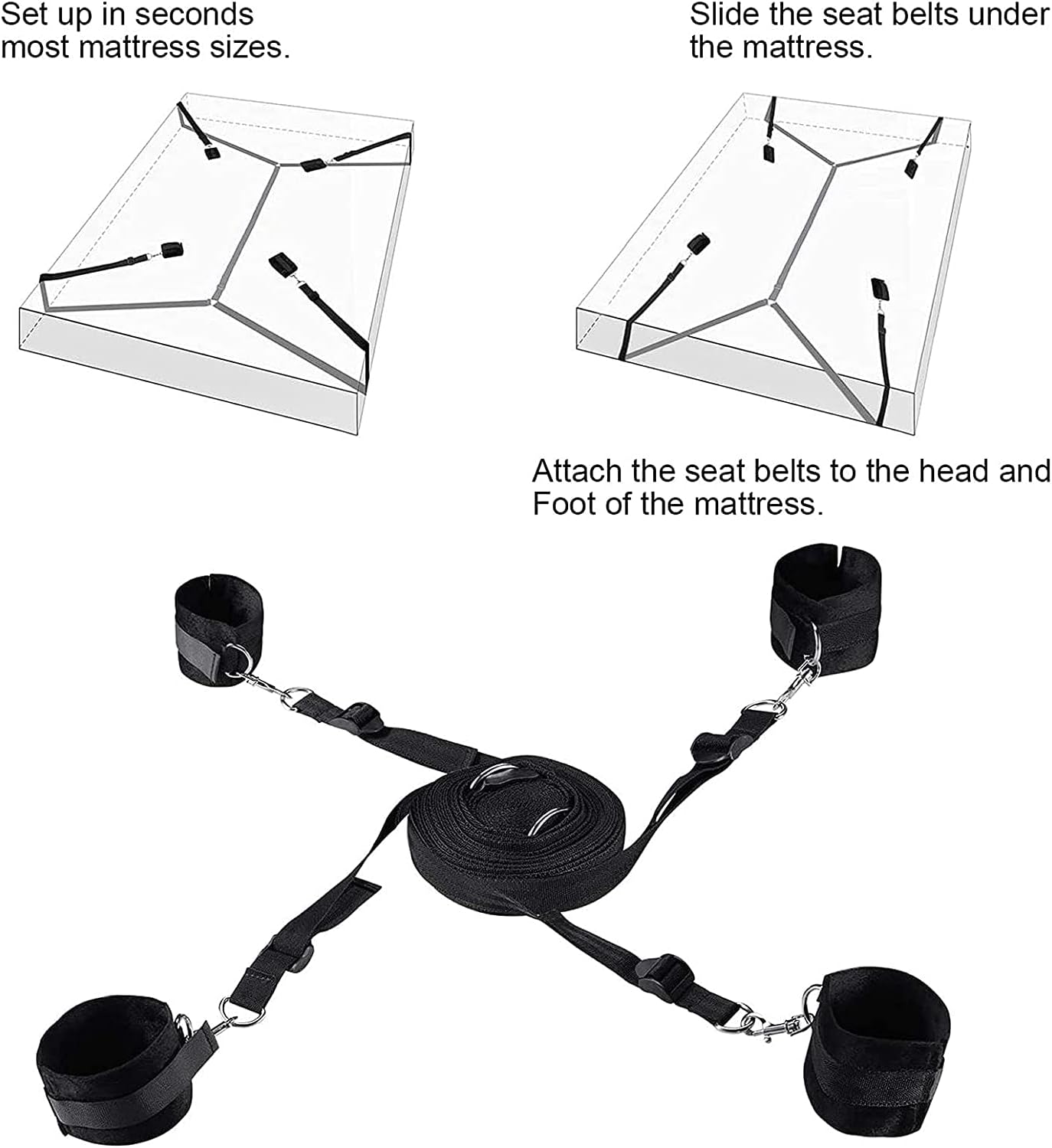 Set up in seconds most mattress sizes.

Slide the seat belts under the mattress.

Attach the seat belts to the head and Foot of the mattress.