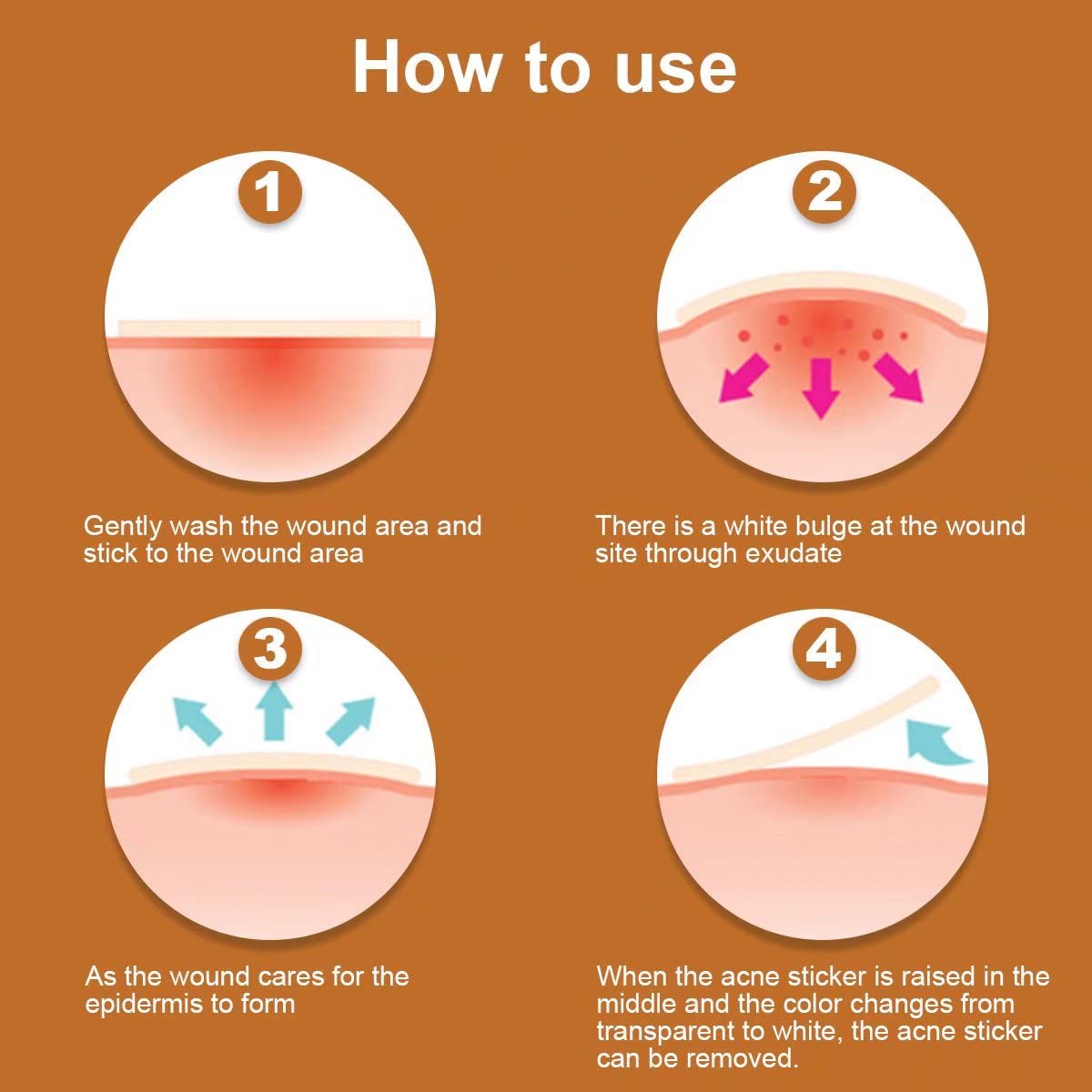 How to use

1

Gently wash the wound area and stick to the wound area

2

There is a white bulge at the wound site through exudate

3

As the wound cares for the epidermis to form

4

When the acne sticker is raised in the middle and the color changes from transparent to white, the acne sticker can be removed.