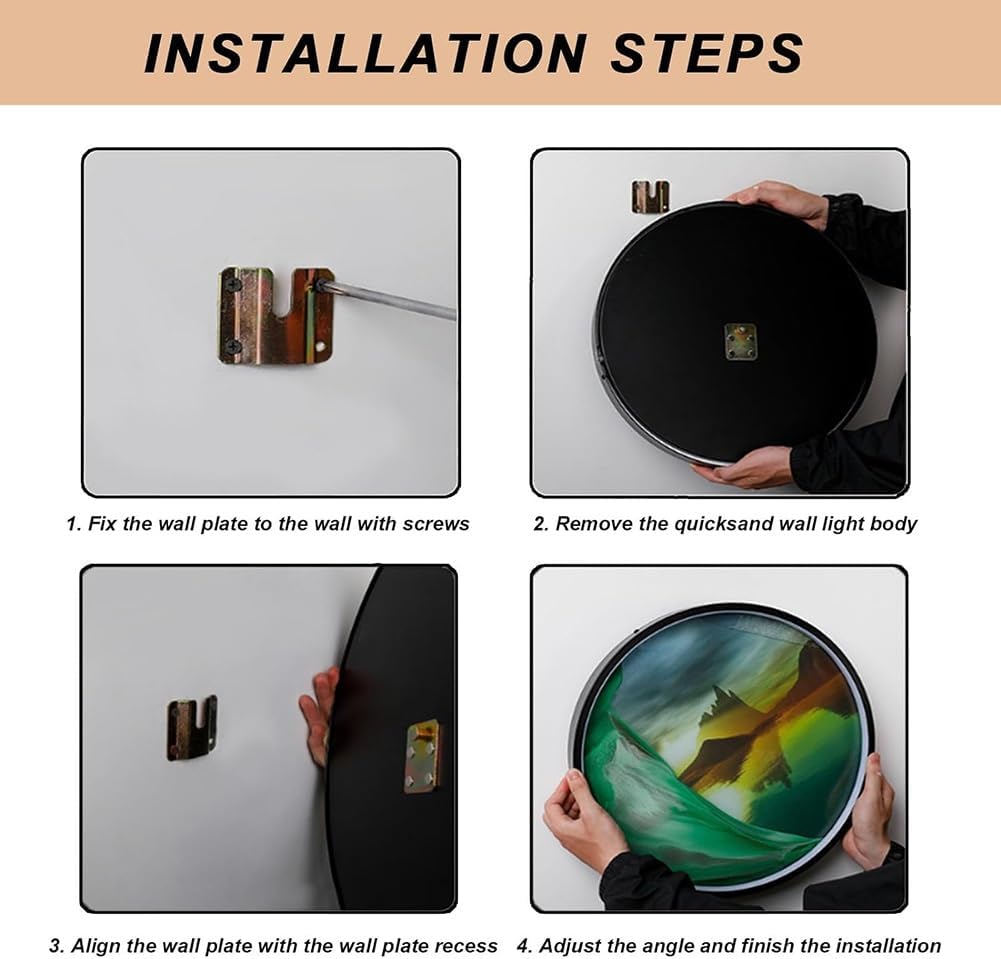 INSTALLATION STEPS

1. Fix the wall plate to the wall with screws

2. Remove the quicksand wall light body

3. Align the wall plate with the wall plate recess

4. Adjust the angle and finish the installation