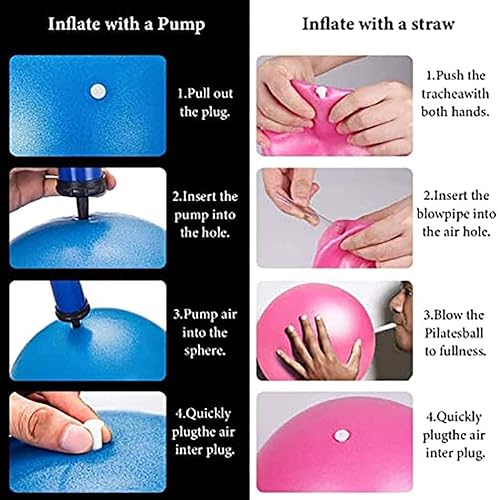 Inflate with a Pump

1.Pull out the plug.

2.Insert the pump into the hole.

3.Pump air into the sphere.

4.Quickly plugthe air inter plug.

Inflate with a straw

1.Push the tracheawith both hands.

2.Insert the blowpipe into the air hole.

3.Blow the Pilatesball to fullness.

4.Quickly plugthe air inter plug.