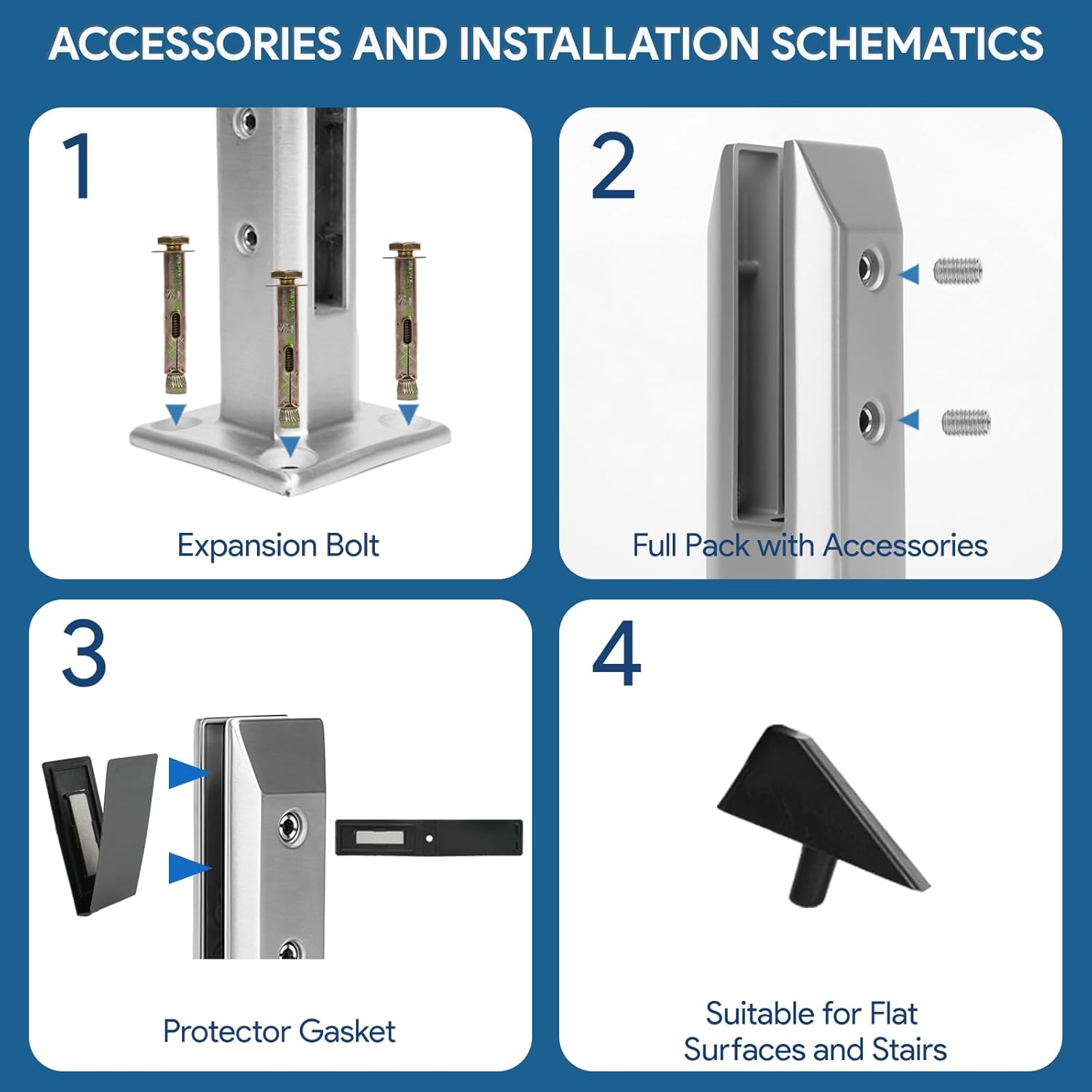 ACCESSORIES AND INSTALLATION SCHEMATICS

1

Expansion Bolt

2

Full Pack with Accessories

3

Protector Gasket

4

Suitable for Flat Surfaces and Stairs