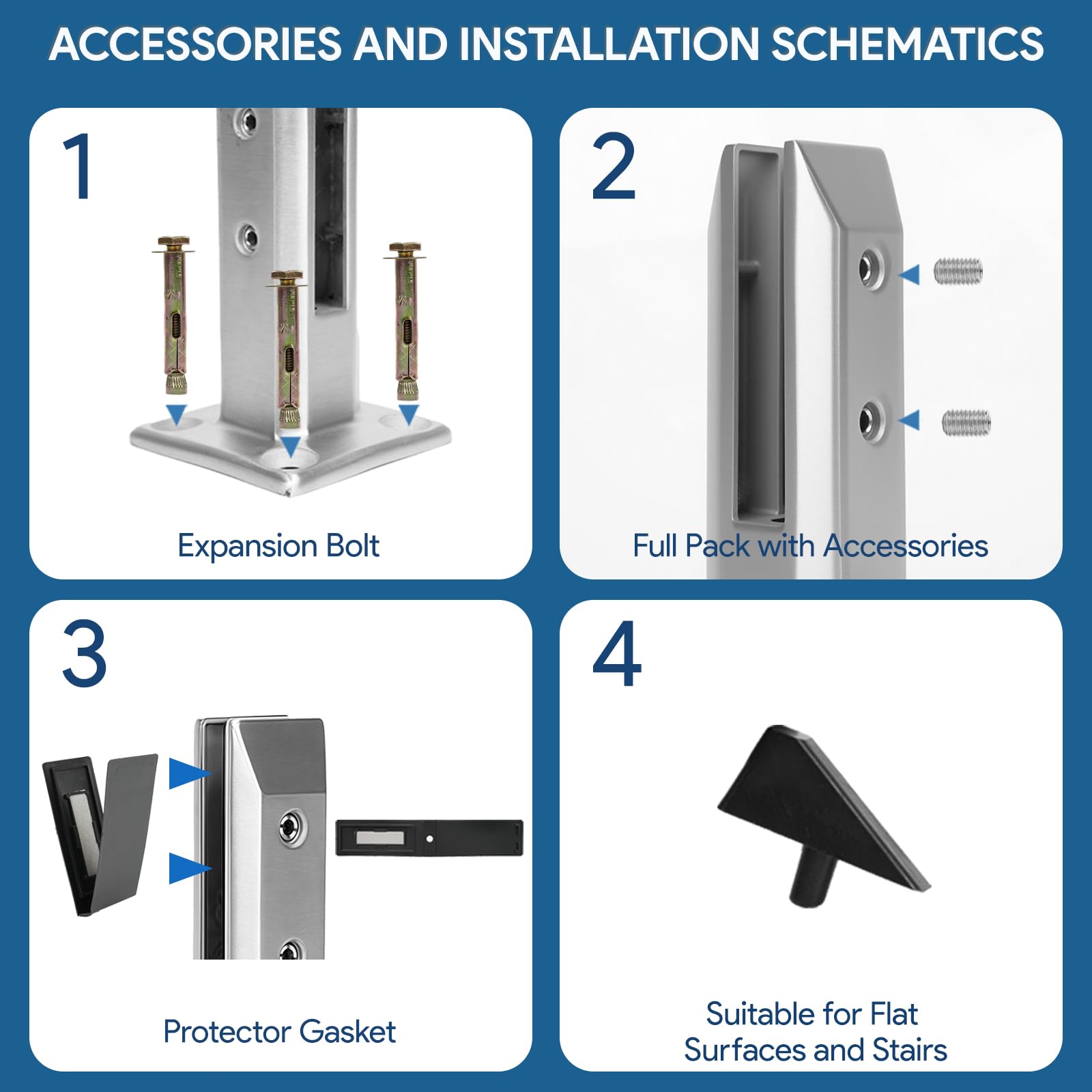 ACCESSORIES AND INSTALLATION SCHEMATICS

1

Expansion Bolt

2

Full Pack with Accessories

3

Protector Gasket

4

Suitable for Flat Surfaces and Stairs