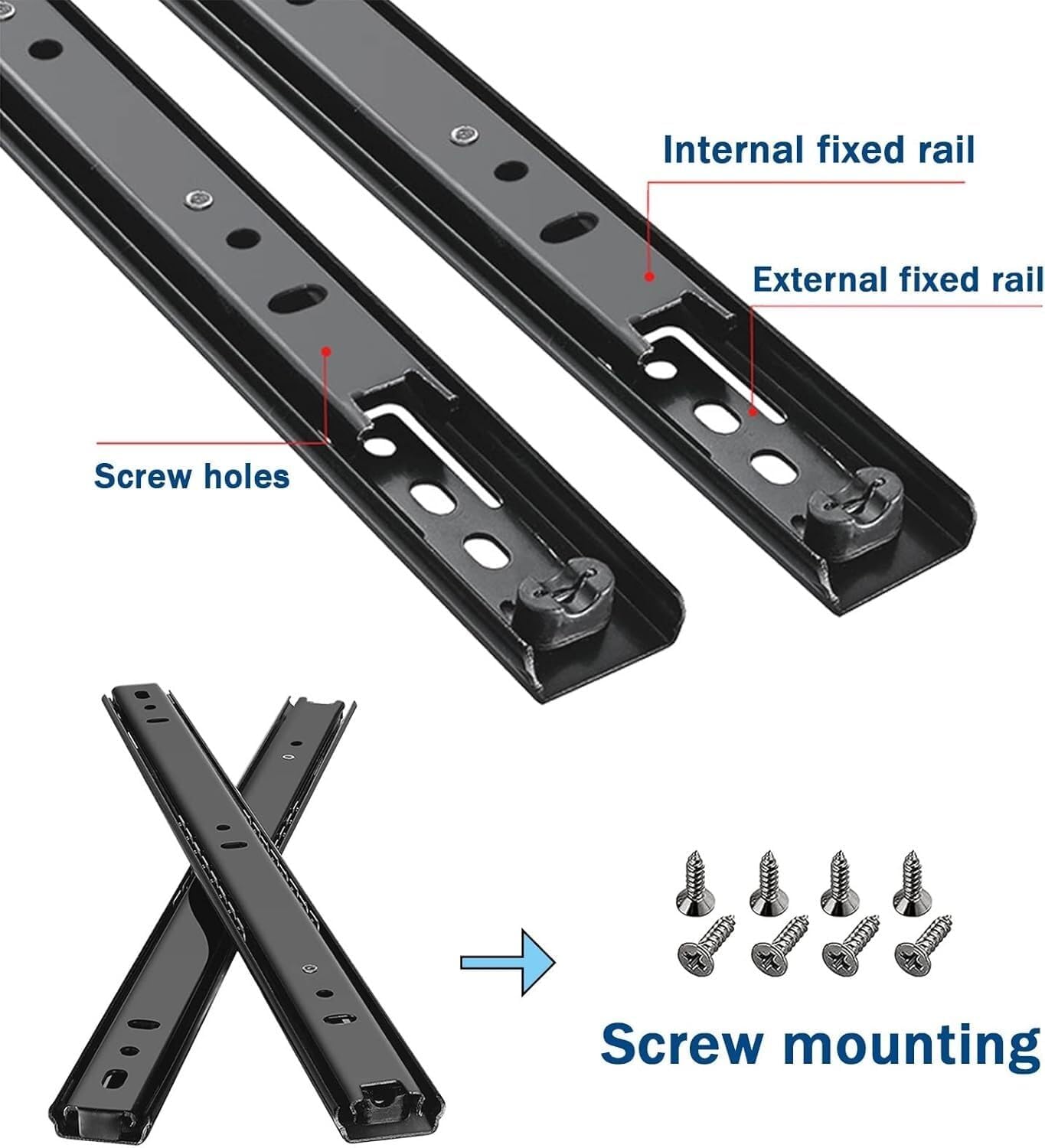 Internal fixed rail

External fixed rail

Screw holes

Screw mounting