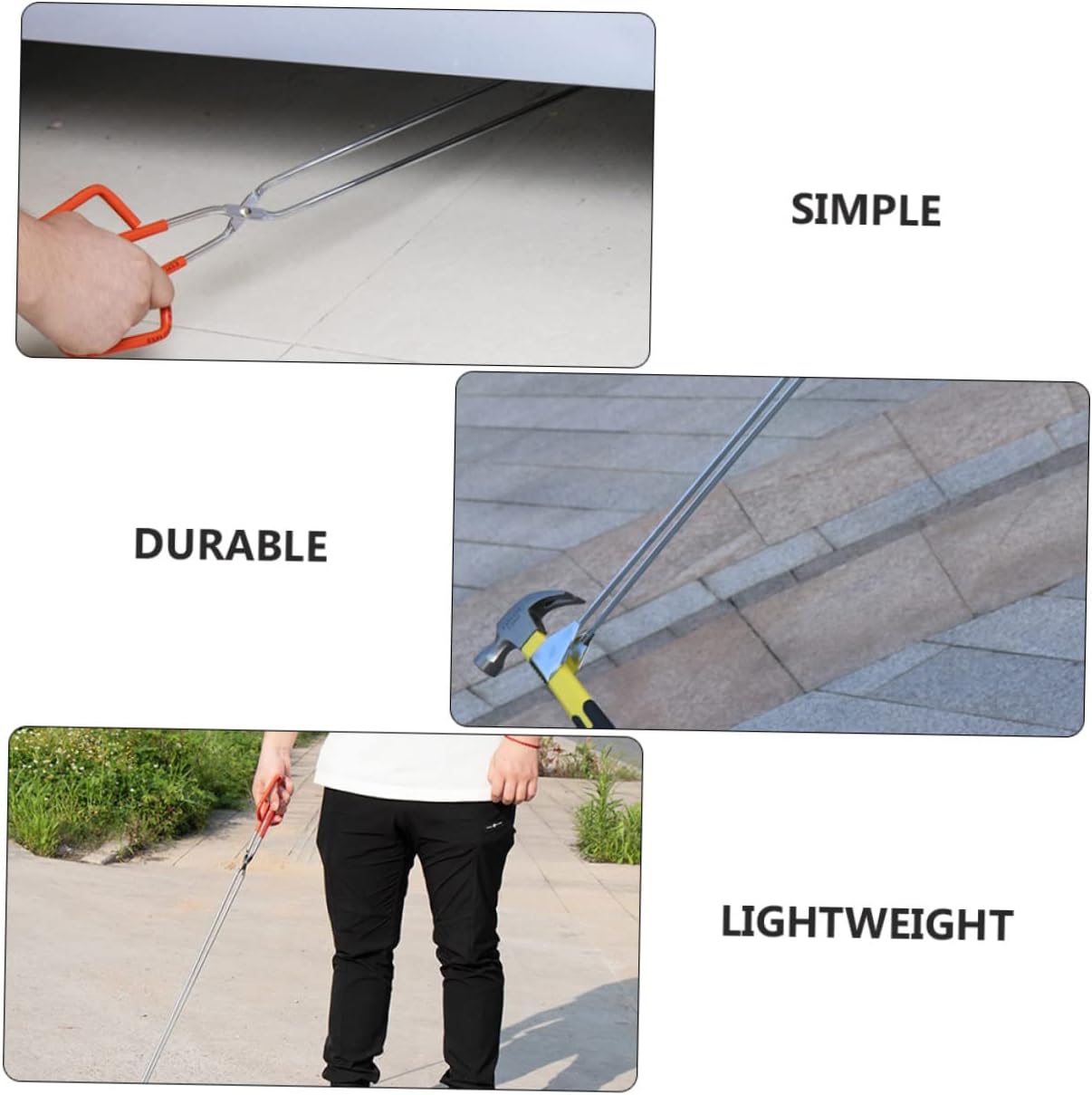 SIMPLE

DURABLE

LIGHTWEIGHT