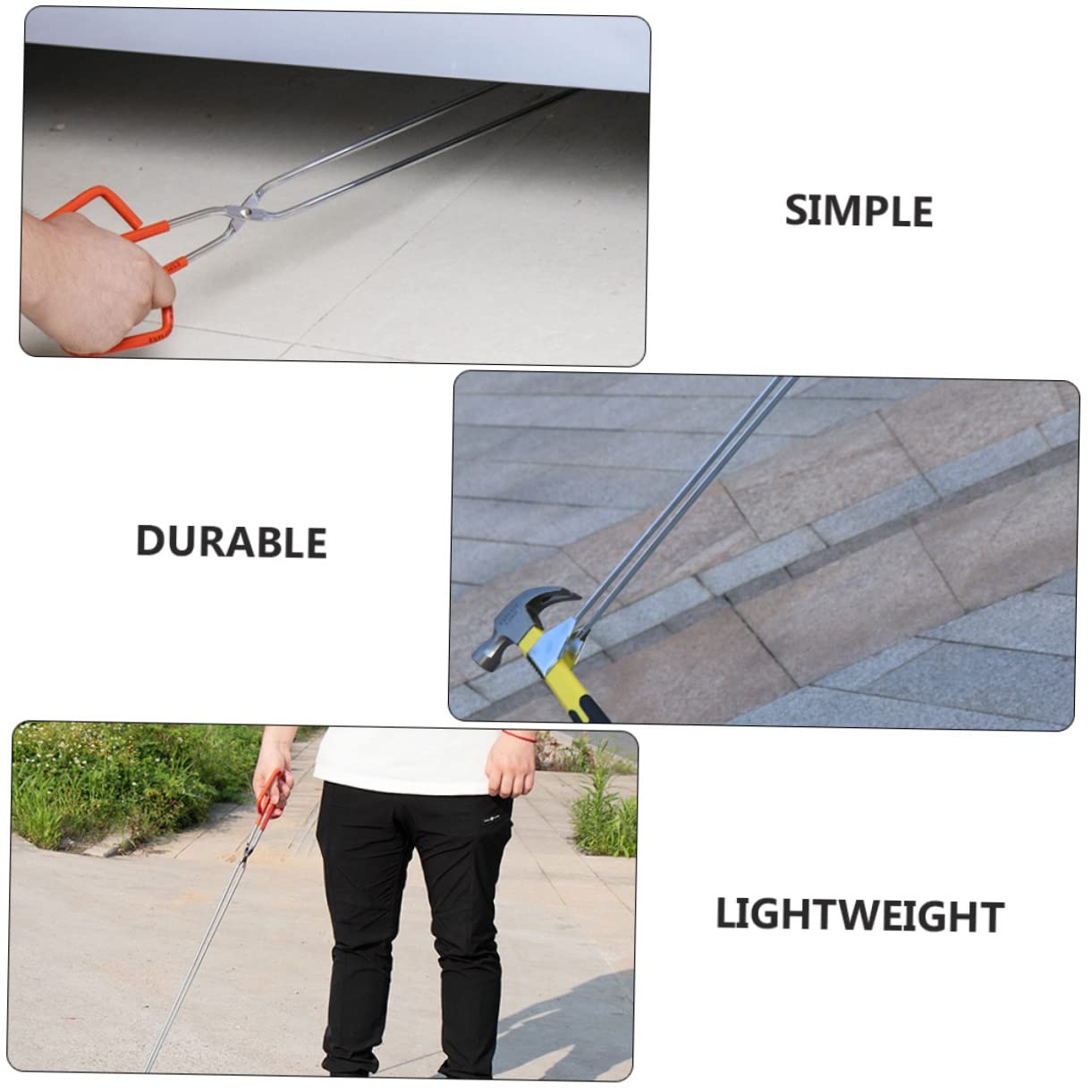 SIMPLE

DURABLE

LIGHTWEIGHT