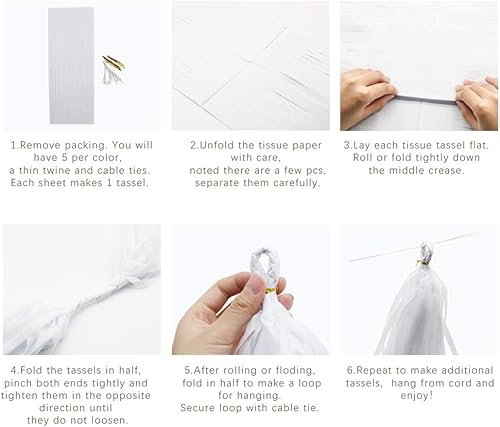 1.Remove packing. You will have 5 per color, a thin twine and cable ties. Each sheet makes 1 tassel.

2.Unfold the tissue paper with care, noted there are a few pcs, separate them carefully.

3.Lay each tissue tassel flat. Roll or fold tightly down the middle crease.

4.Fold the tassels in half, pinch both ends tightly and tighten them in the opposite direction until they do not loosen.

5.After rolling or floding, fold in half to make a loop for hanging. Secure loop with cable tie.

6.Repeat to make additional tassels, hang from cord and enjoy!