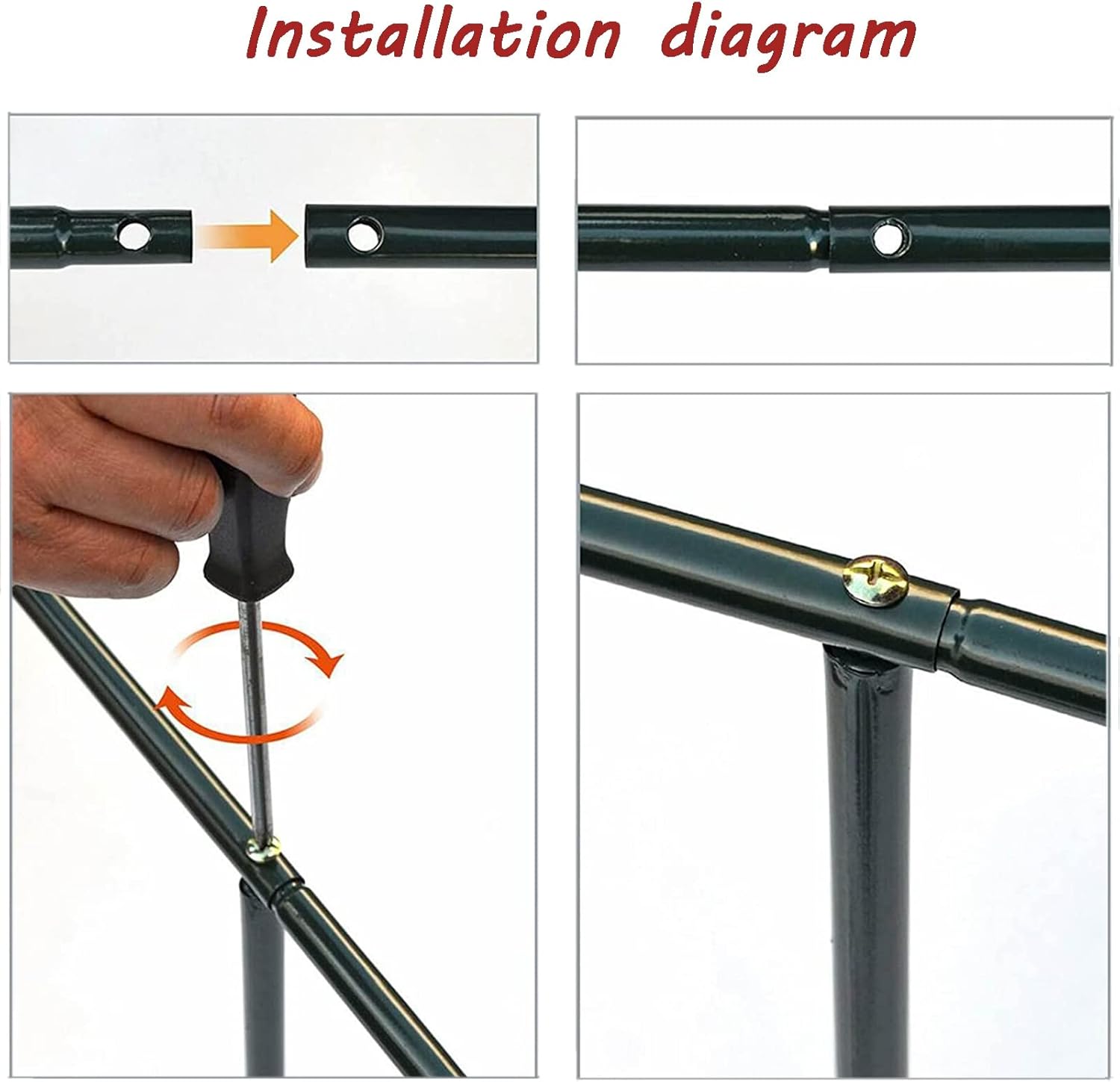 Installation diagram