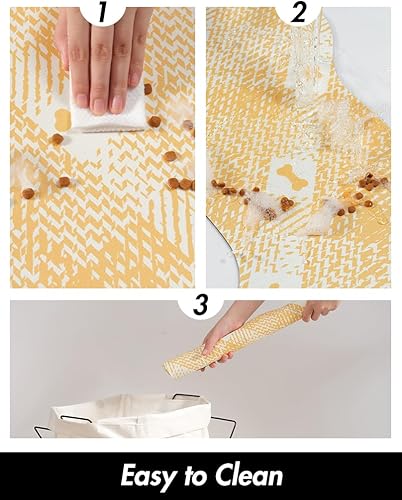 1

2

3

Easy to Clean