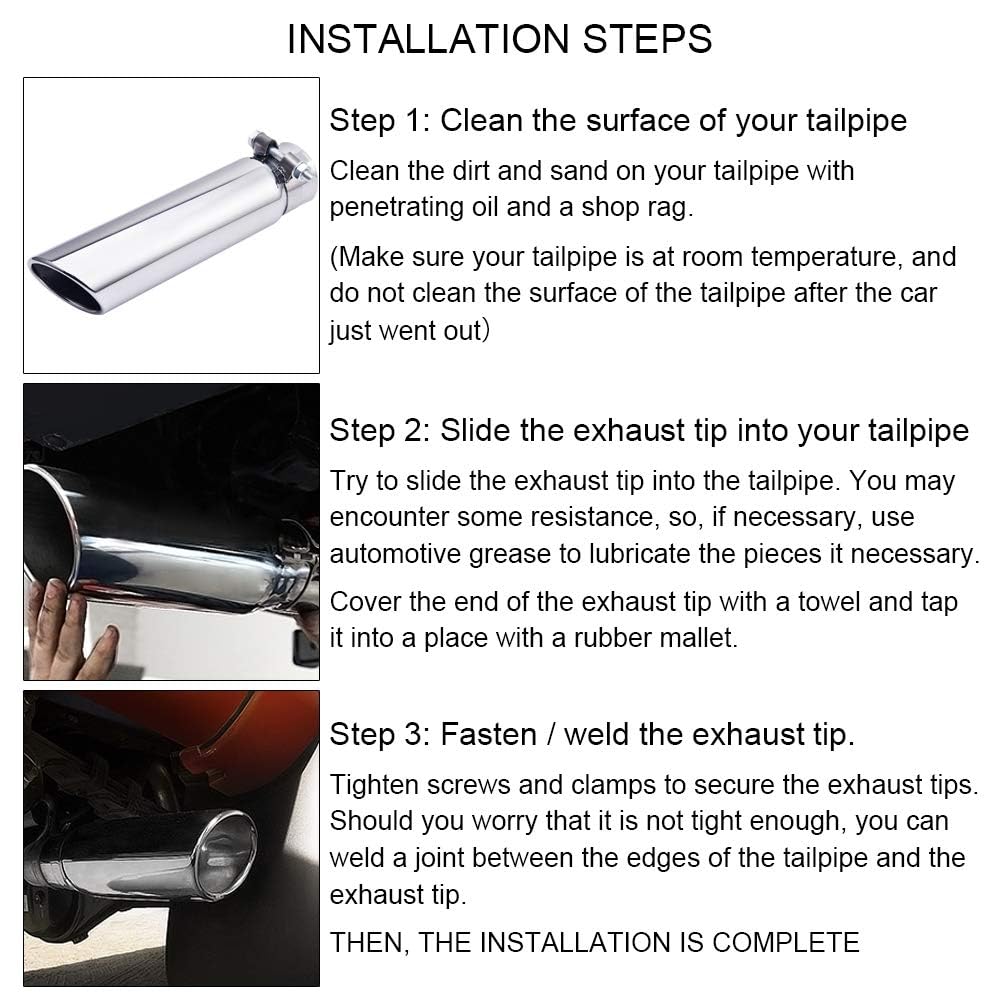 INSTALLATION STEPS

Step 1: Clean the surface of your tailpipe

Clean the dirt and sand on your tailpipe with penetrating oil and a shop rag.

(Make sure your tailpipe is at room temperature, and do not clean the surface of the tailpipe after the car just went out)

Step 2: Slide the exhaust tip into your tailpipe

Try to slide the exhaust tip into the tailpipe. You may encounter some resistance, so, if necessary, use automotive grease to lubricate the pieces it necessary.

Cover the end of the exhaust tip with a towel and tap it into a place with a rubber mallet.

Step 3: Fasten / weld the exhaust tip.

Tighten screws and clamps to secure the exhaust tips. Should you worry that it is not tight enough, you can weld a joint between the edges of the tailpipe and the exhaust tip.

THEN, THE INSTALLATION IS COMPLETE