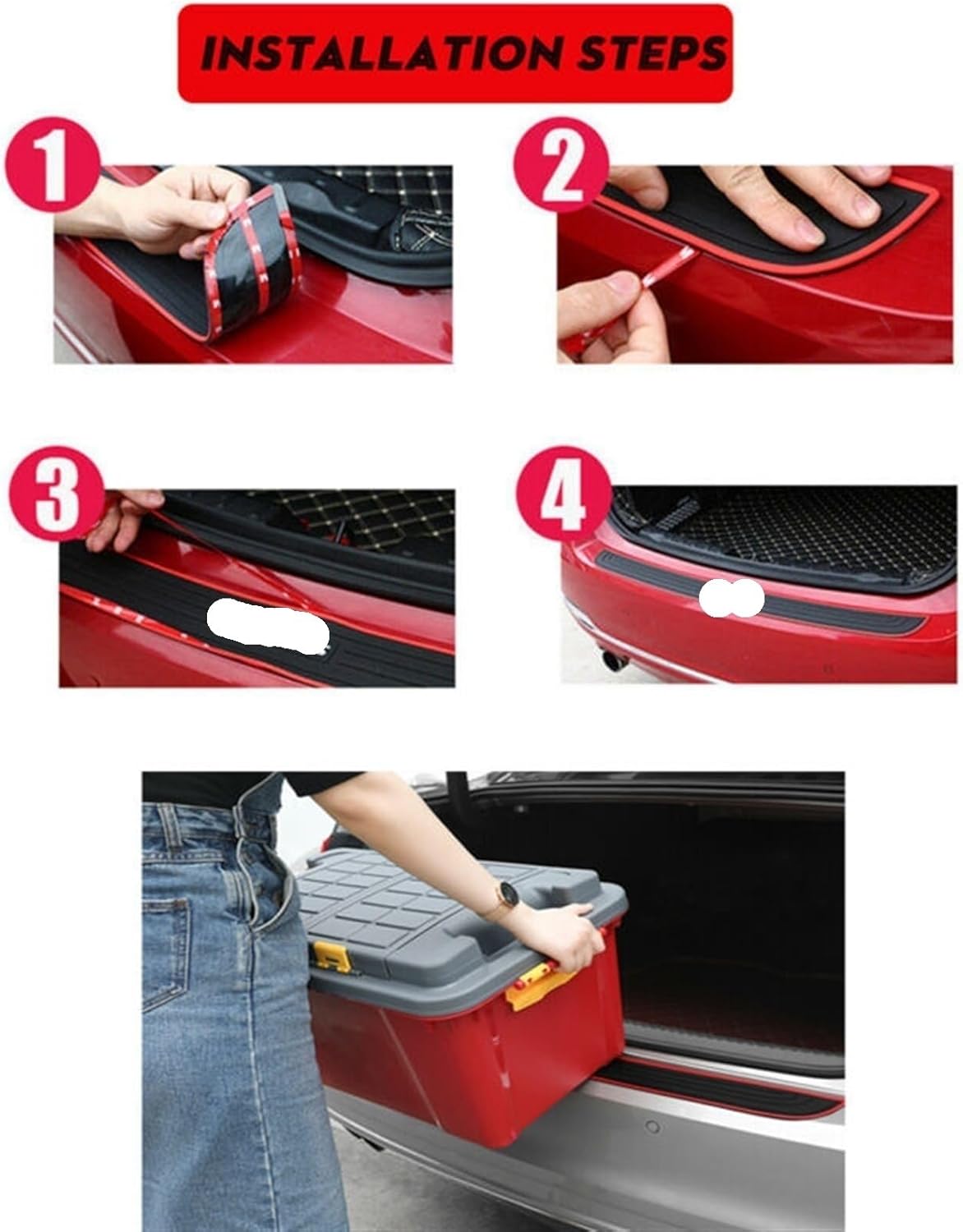 INSTALLATION STEPS

1

2

3

4