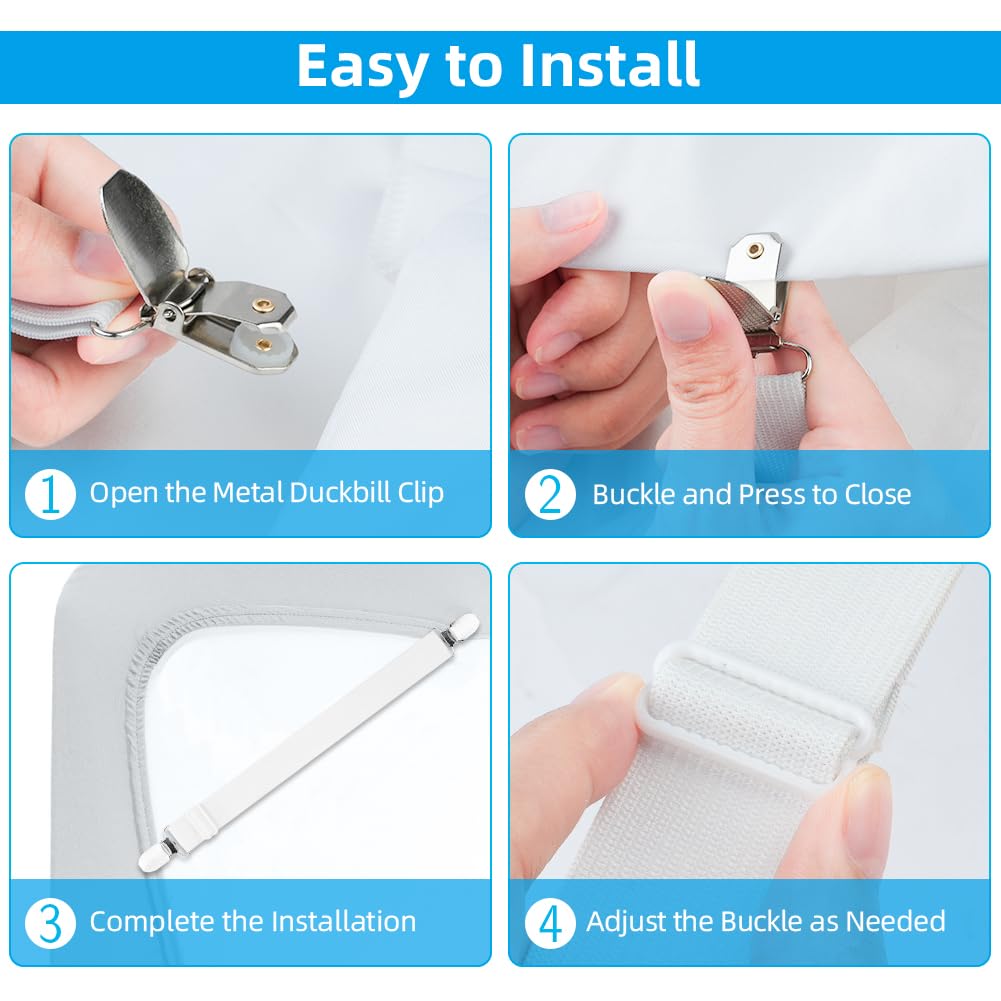 Easy to Install

1 Open the Metal Duckbill Clip

2 Buckle and Press to Close

3 Complete the Installation

4 Adjust the Buckle as Needed