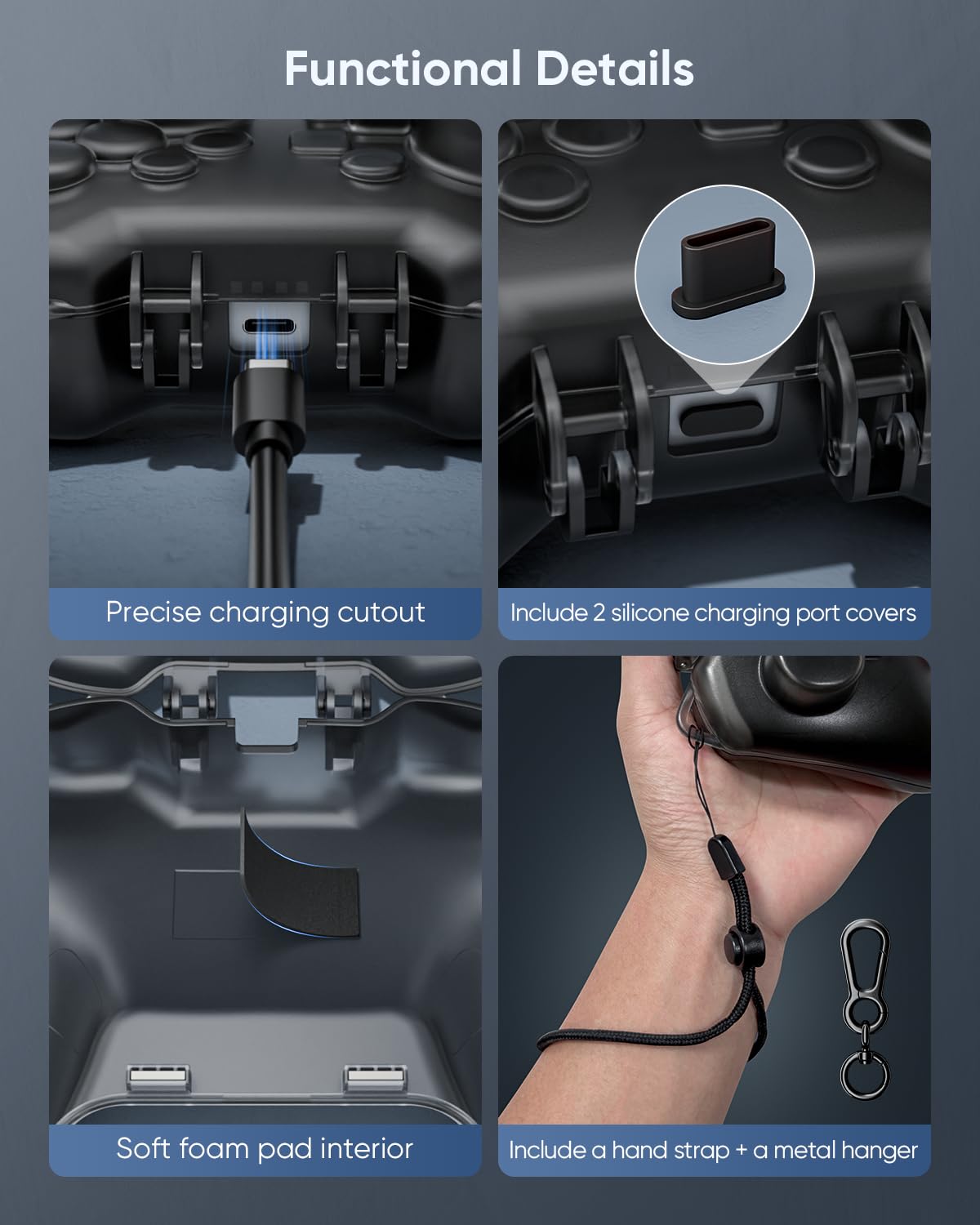 Functional Details

Precise charging cutout

Include 2 silicone charging port covers

Soft foam pad interior

Include a hand strap + a metal hanger