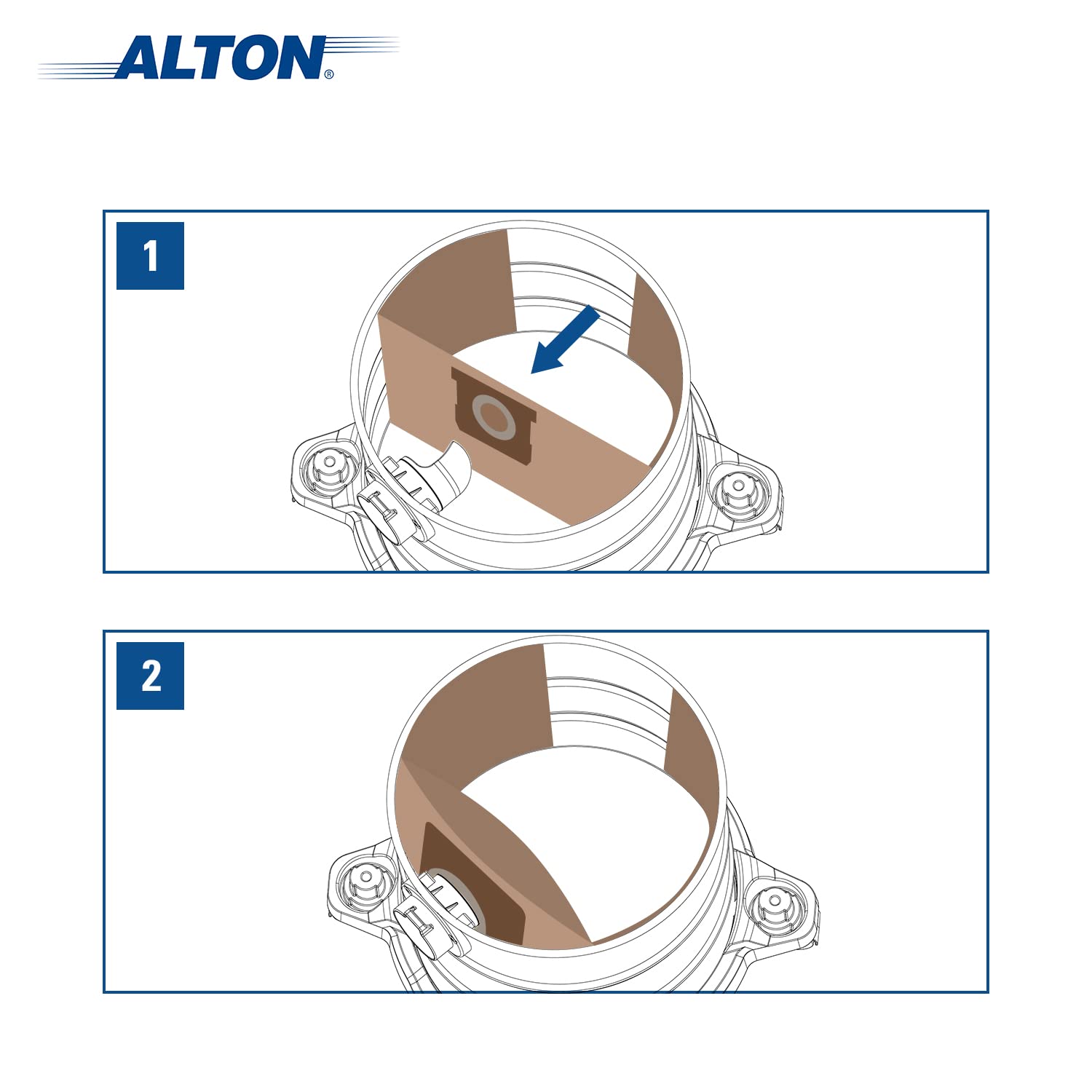 ALTON®

1

2