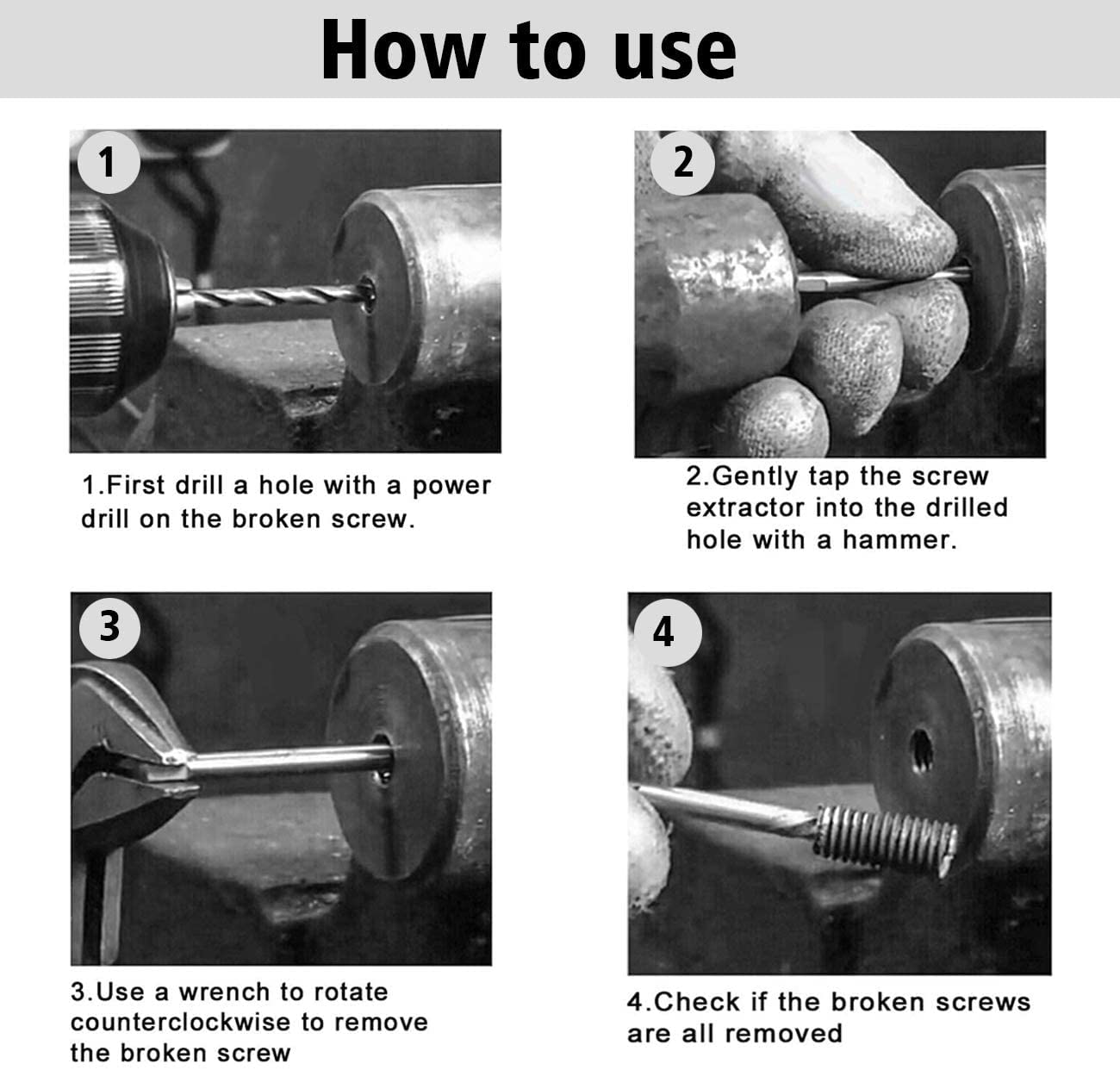 How to use

1

1.First drill a hole with a power drill on the broken screw.

2

2.Gently tap the screw extractor into the drilled hole with a hammer.

3

3.Use a wrench to rotate counterclockwise to remove the broken screw

4

4.Check if the broken screws are all removed