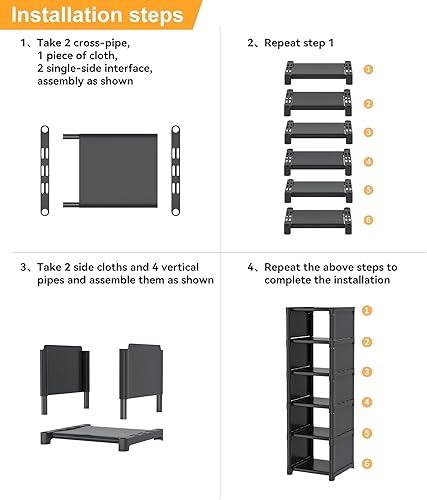 Installation steps

1、Take 2 cross-pipe, 1 piece of cloth, 2 single-side interface, assembly as shown

2、Repeat step 1

1
2
3
4
5
6

3、Take 2 side cloths and 4 vertical pipes and assemble them as shown

4、Repeat the above steps to complete the installation

1
2
3
4
5
6