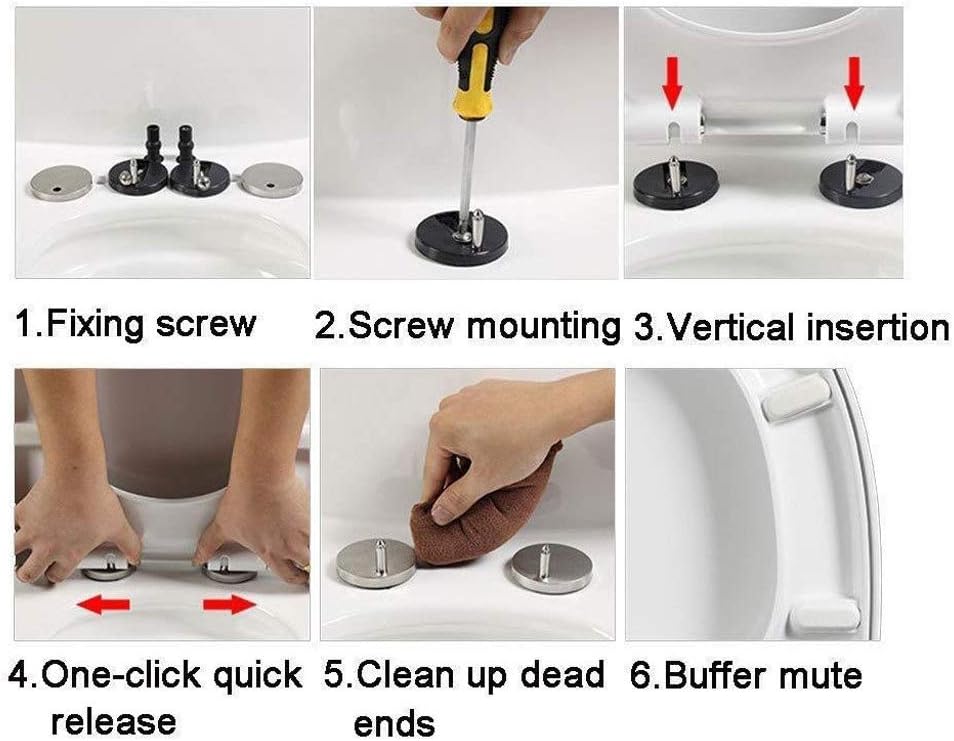 1.Fixing screw

2.Screw mounting

3.Vertical insertion

4.One-click quick release

5.Clean up dead ends

6.Buffer mute