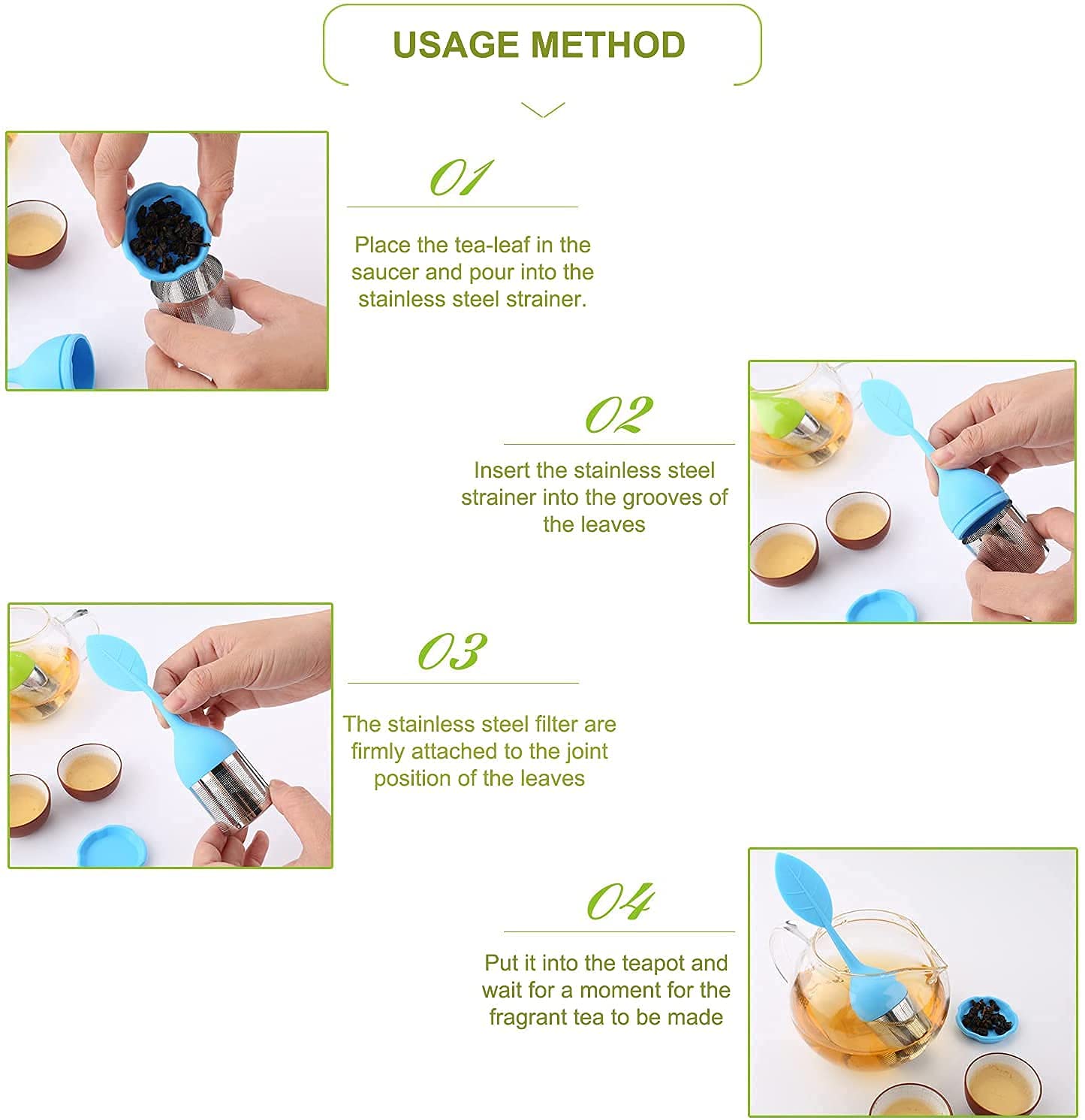 USAGE METHOD

01

Place the tea-leaf in the saucer and pour into the stainless steel strainer.

02

Insert the stainless steel strainer into the grooves of the leaves

03

The stainless steel filter are firmly attached to the joint position of the leaves

04

Put it into the teapot and wait for a moment for the fragrant tea to be made