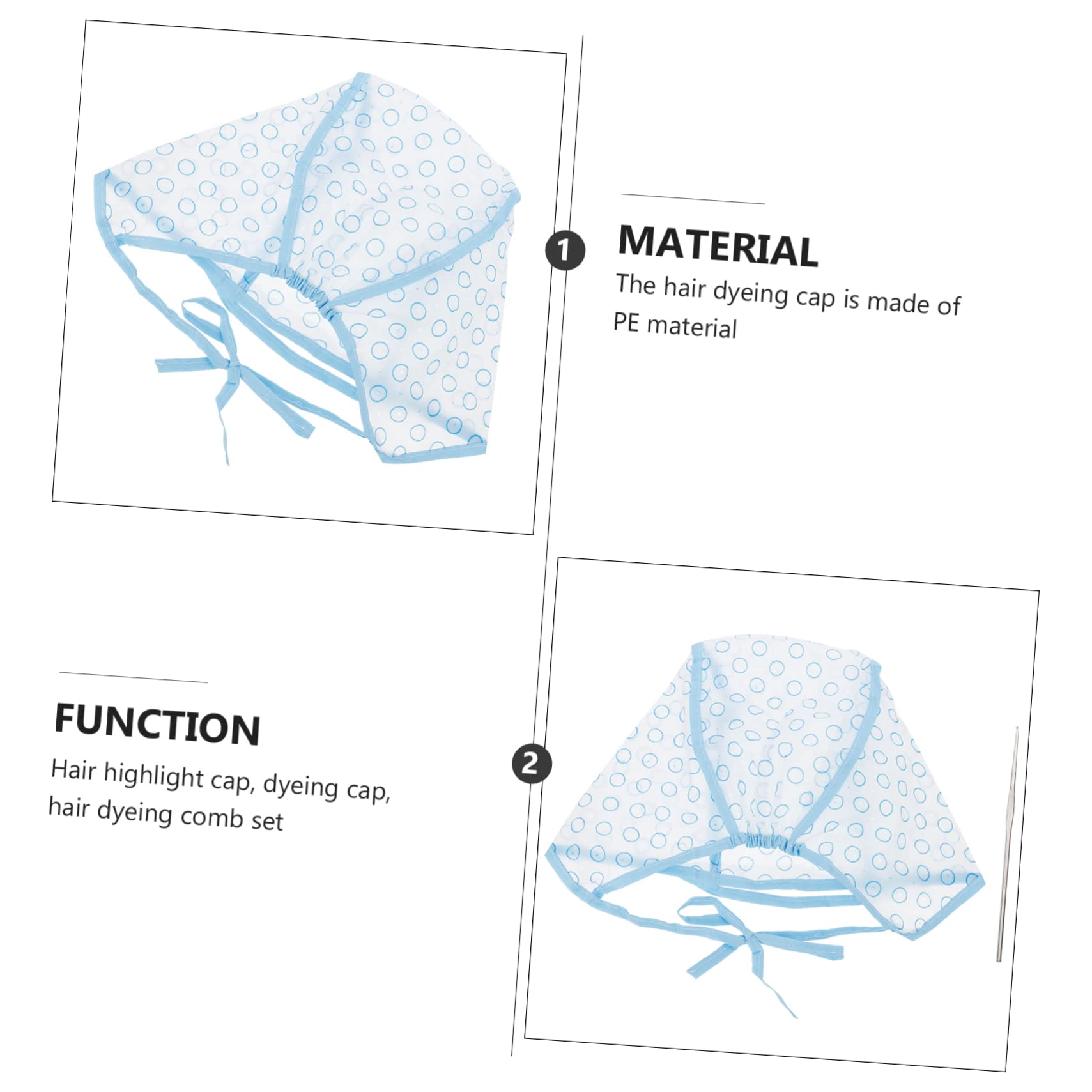 1

MATERIAL

The hair dyeing cap is made of PE material

FUNCTION

Hair highlight cap, dyeing cap, hair dyeing comb set

2